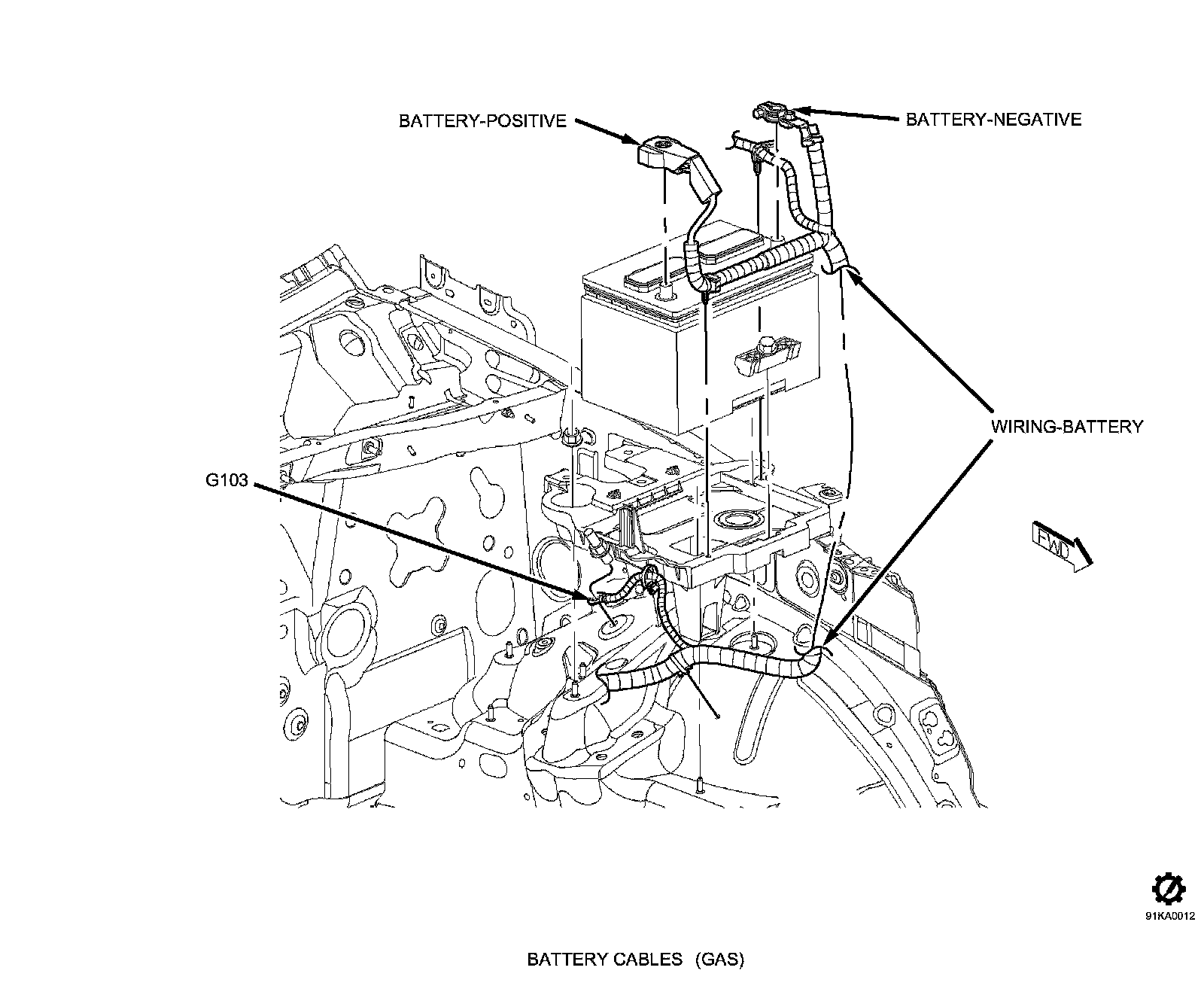 BATTERY-POSITIVE

BATTERY-NEGATIVE

WIRING-BATTERY

G103

FWD

91KA0012

BATTERY CABLES (GAS)