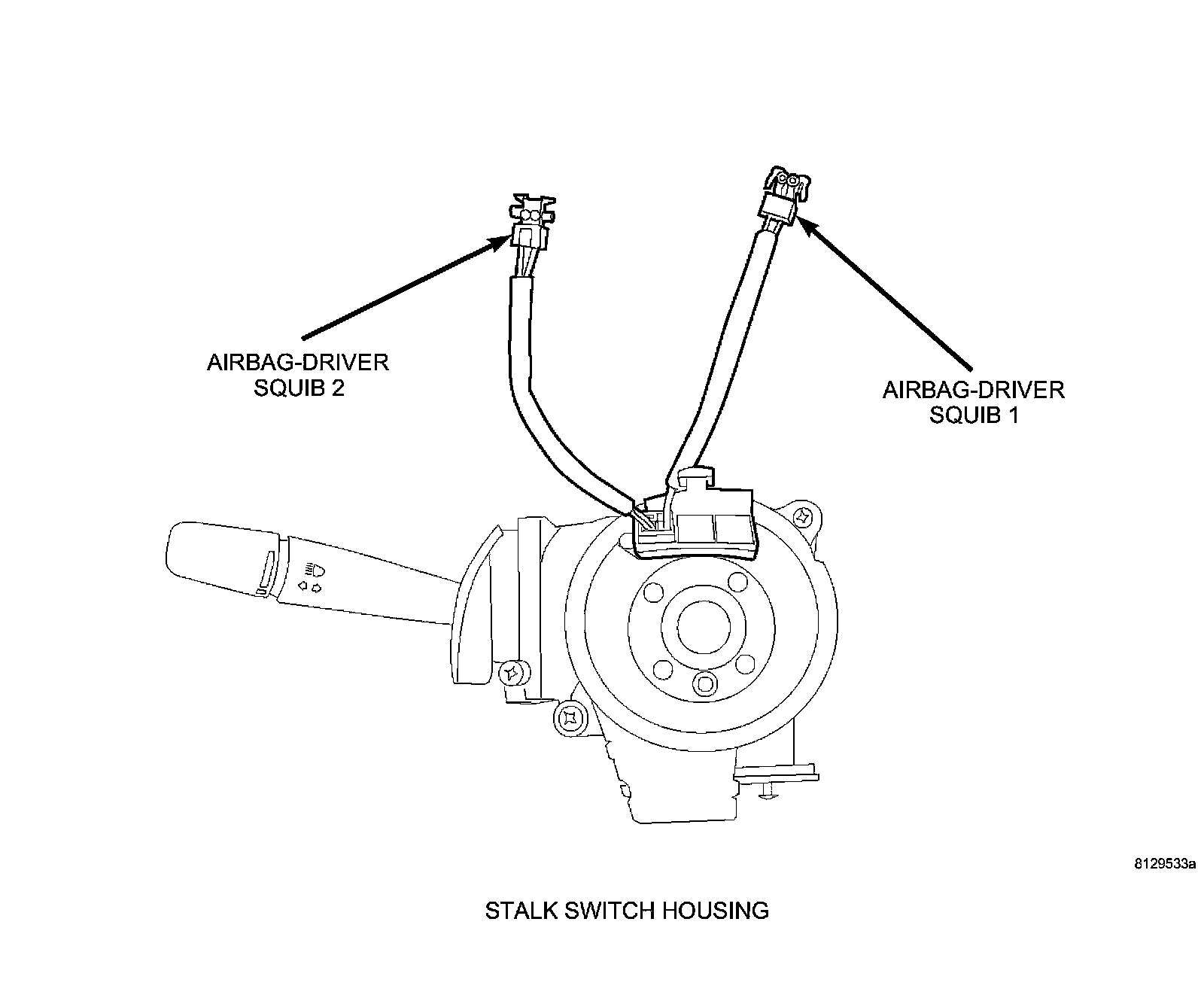 AIRBAG-DRIVER SQUIB 2

AIRBAG-DRIVER SQUIB 1

8129533a

STALK SWITCH HOUSING