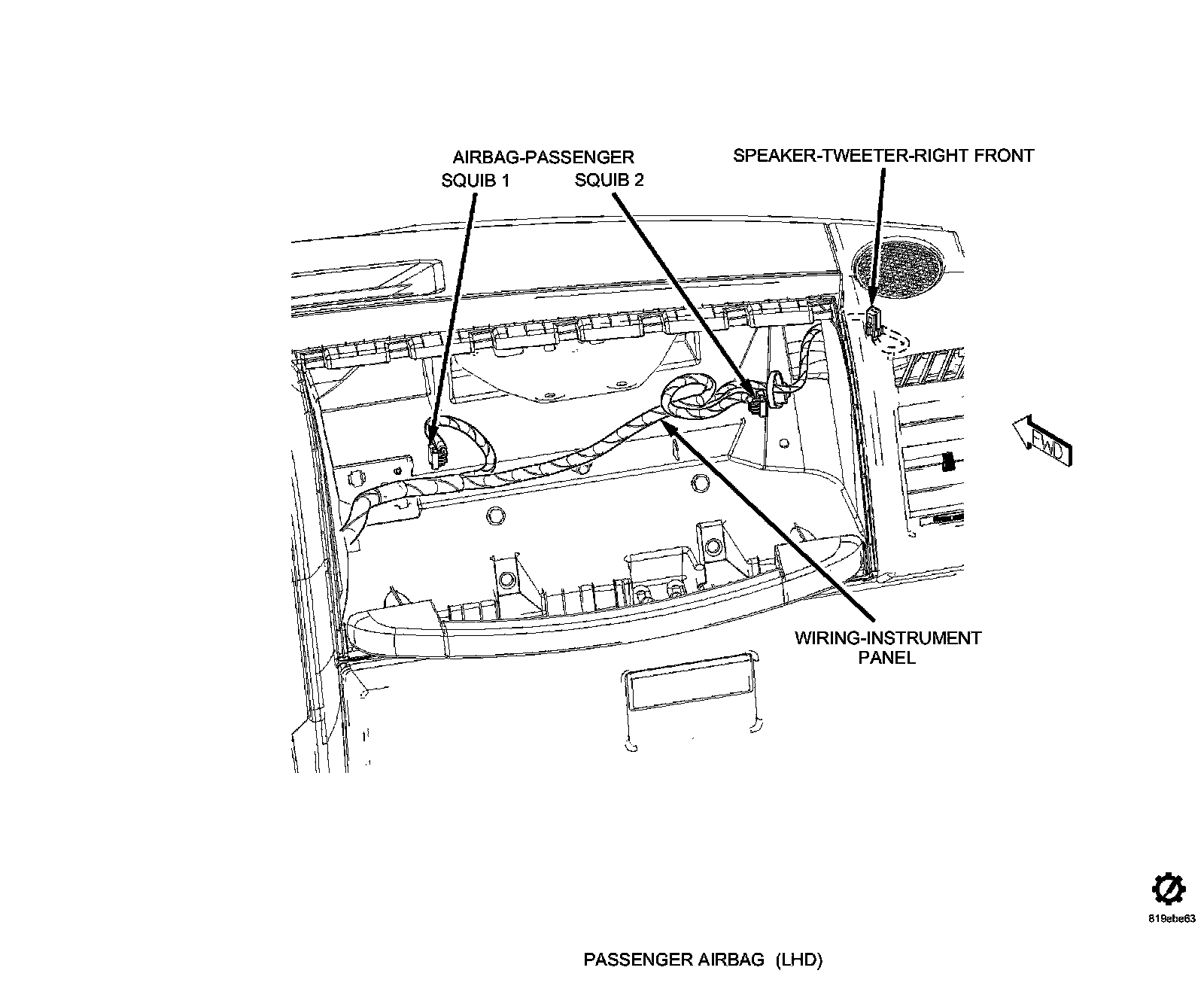 AIRBAG-PASSENGER
SQUIB 1
SQUIB 2

SPEAKER-TWEETER-RIGHT FRONT

FWD

WIRING-INSTRUMENT PANEL

819ebe63

PASSENGER AIRBAG (LHD)