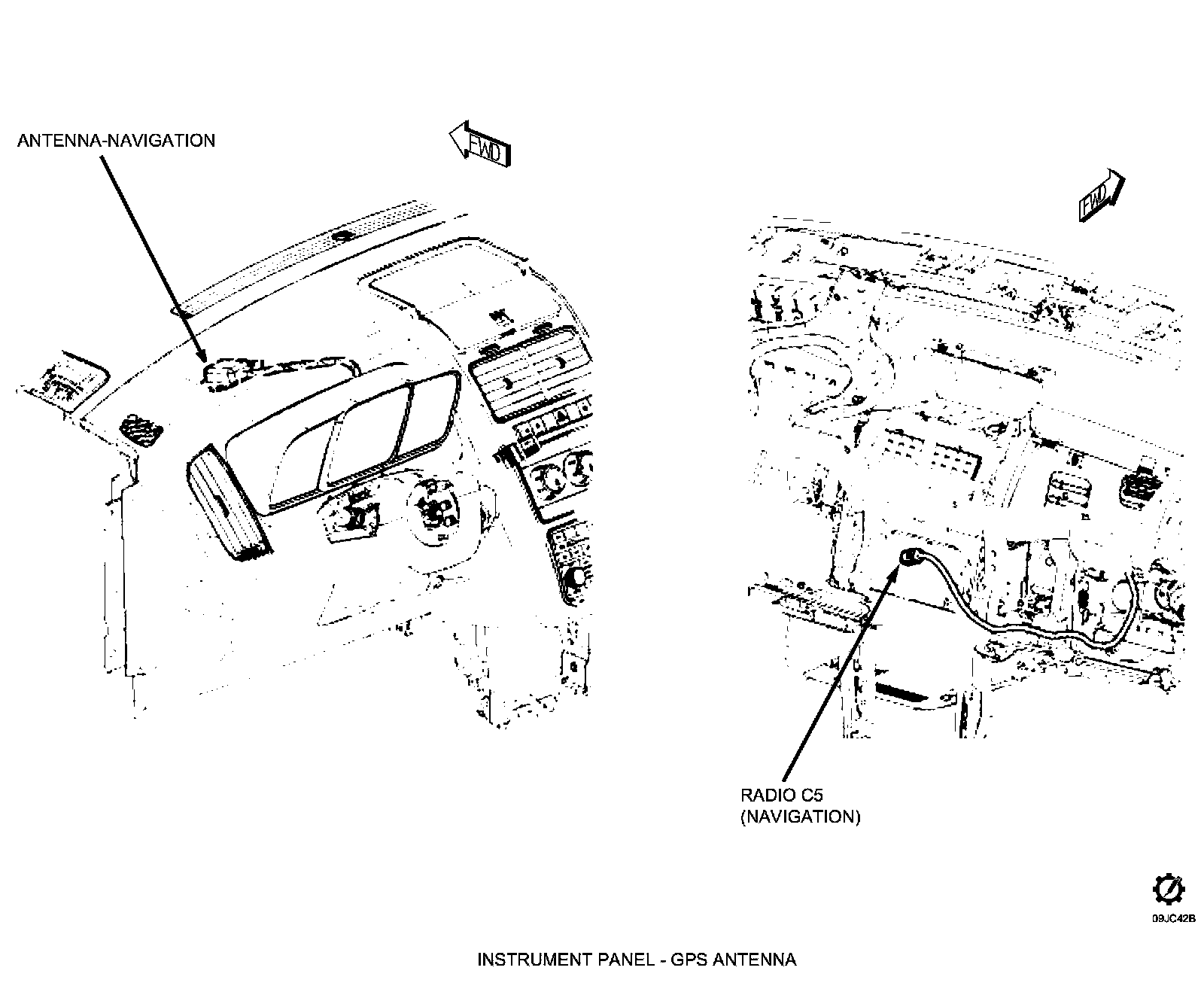 ANTENNA-NAVIGATION

FWD

FWD

RADIO C5
(NAVIGATION)

09JC42B

INSTRUMENT PANEL - GPS ANTENNA