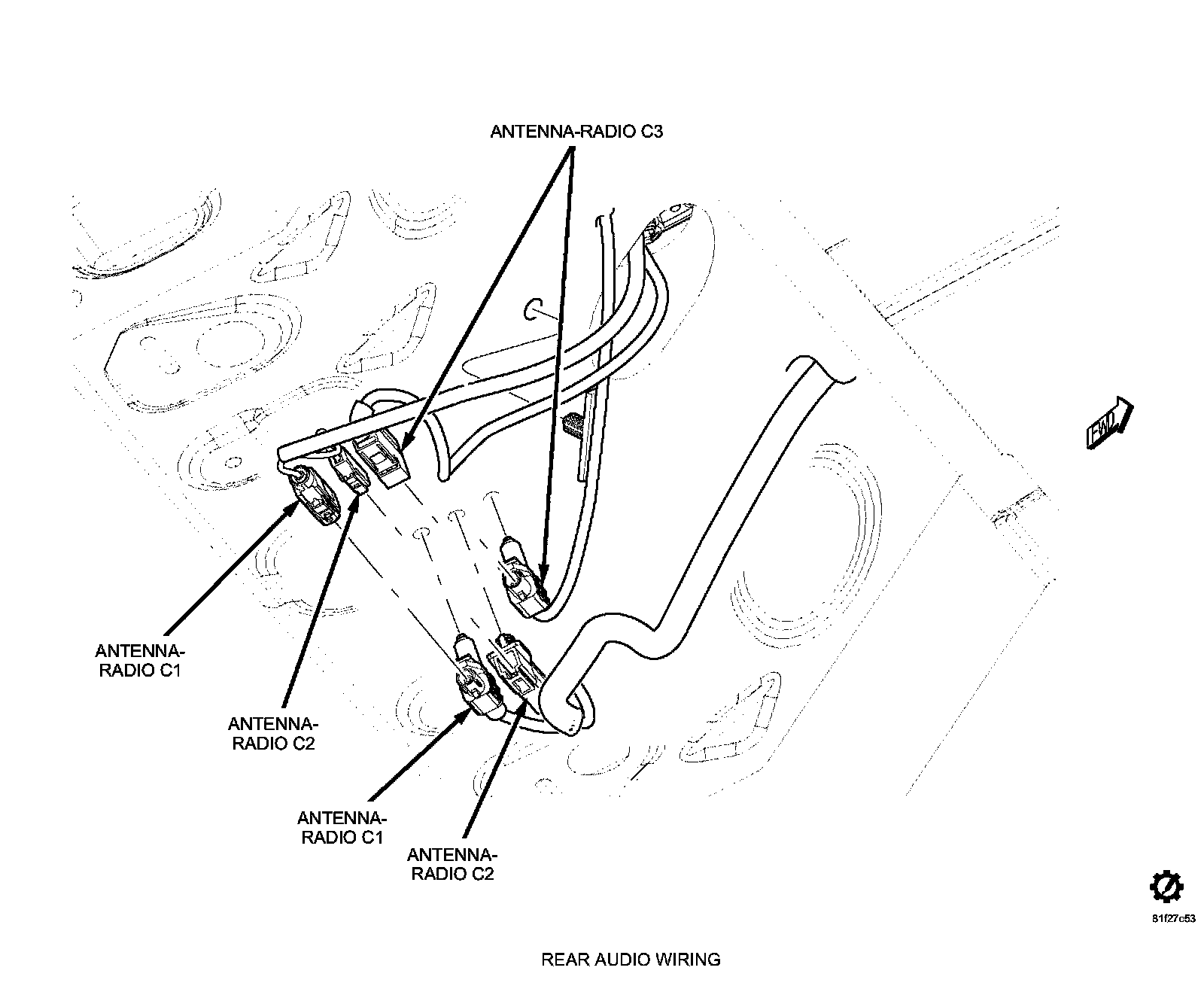 ANTENNA-RADIO C3

FWD

ANTENNA-RADIO C1

ANTENNA-RADIO C2

ANTENNA-RADIO C1

ANTENNA-RADIO C2

81f27c53

REAR AUDIO WIRING