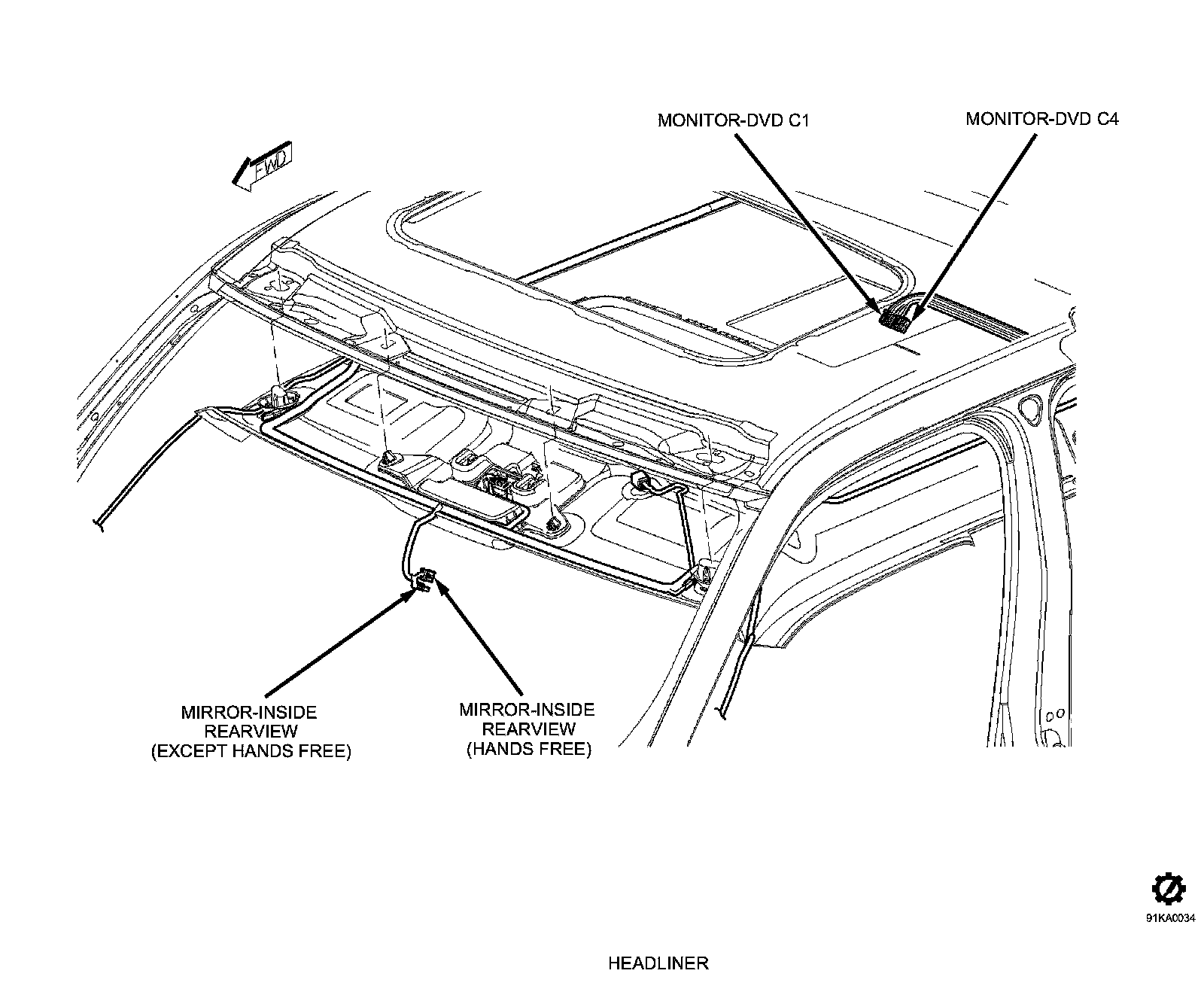 MONITOR-DVD C1

MONITOR-DVD C4

FWD

MIRROR-INSIDE REARVIEW (EXCEPT HANDS FREE)

MIRROR-INSIDE REARVIEW (HANDS FREE)

91KA0034

HEADLINER