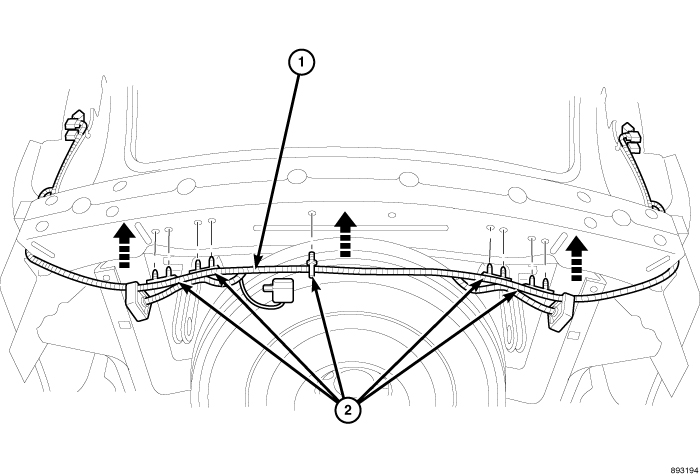 1

2

893194