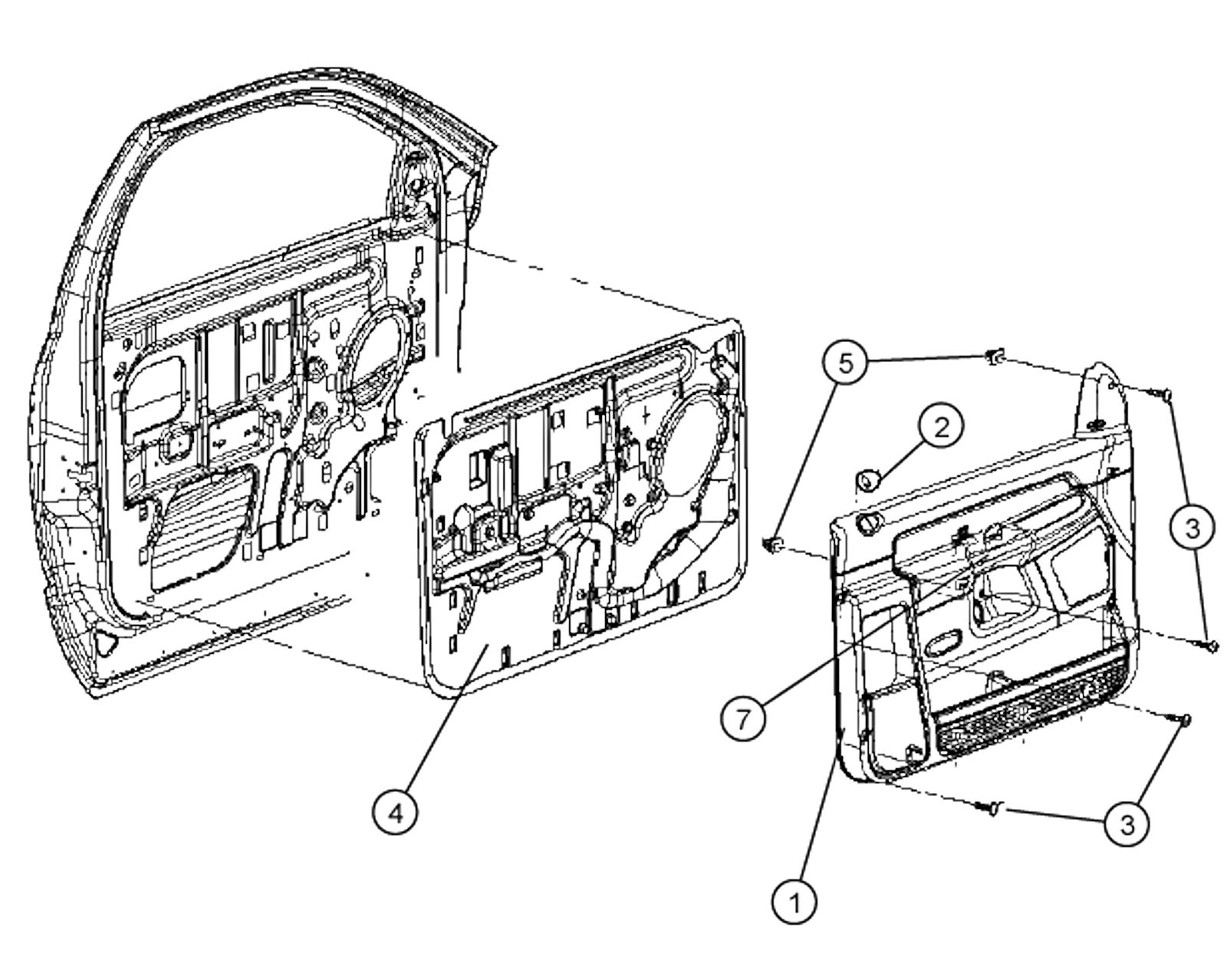 5
2
3
7
4
3
1