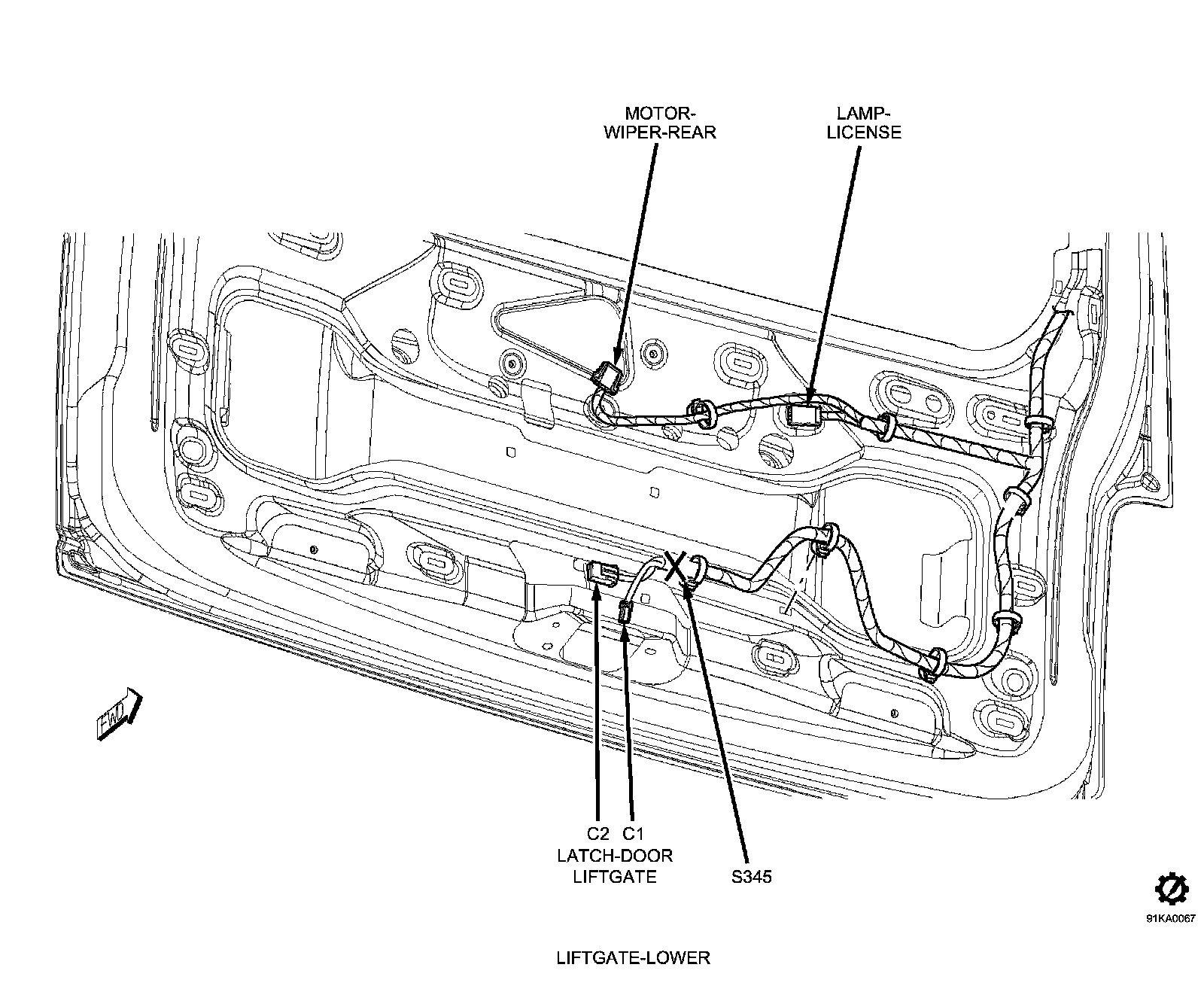 MOTOR-WIPER-REAR

LAMP-LICENSE

FWD

C2 C1
LATCH-DOOR
LIFTGATE

S345

91KA0067

LIFTGATE-LOWER