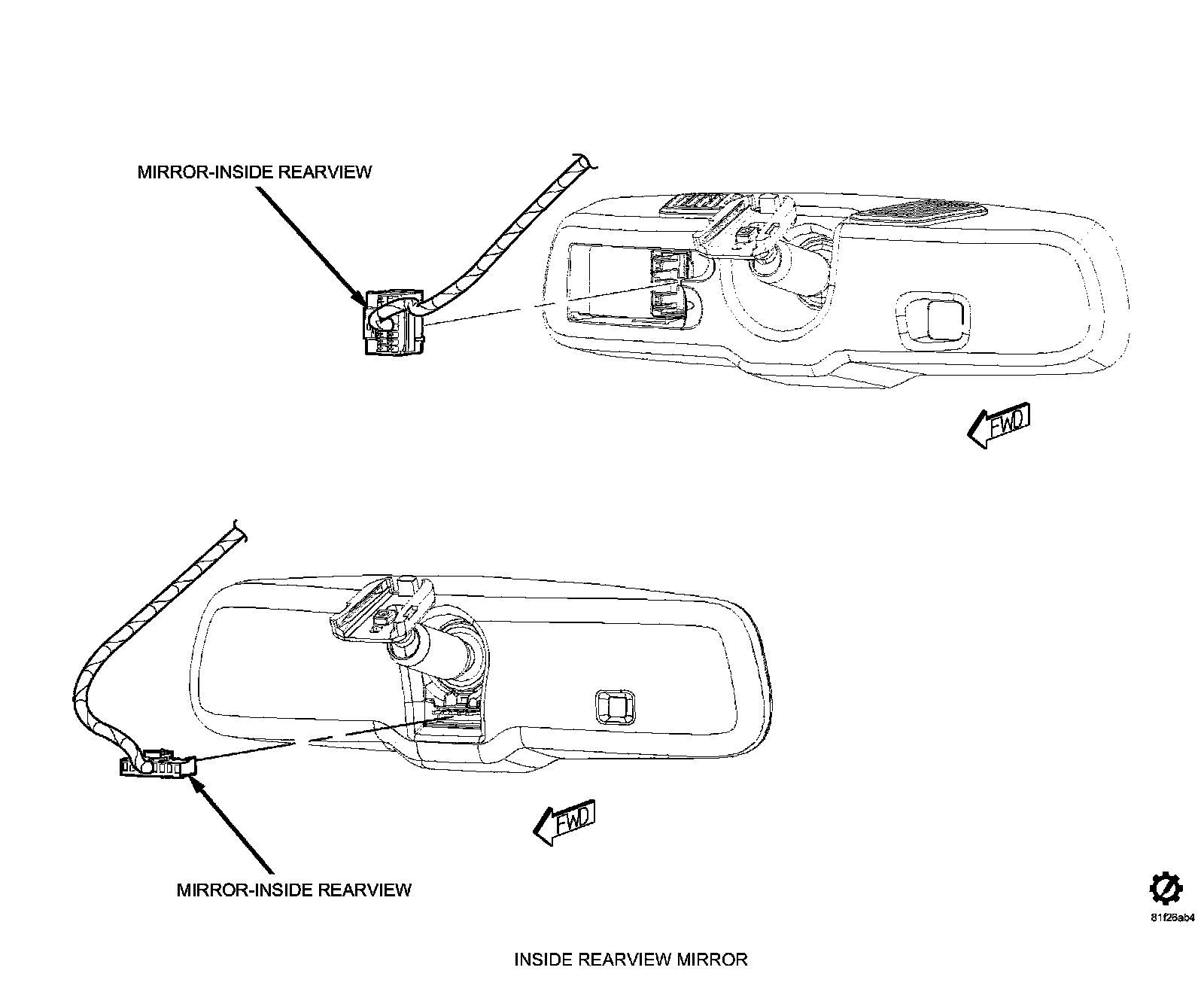 MIRROR-INSIDE REARVIEW

FWD

FWD

MIRROR-INSIDE REARVIEW

81f26ab4

INSIDE REARVIEW MIRROR