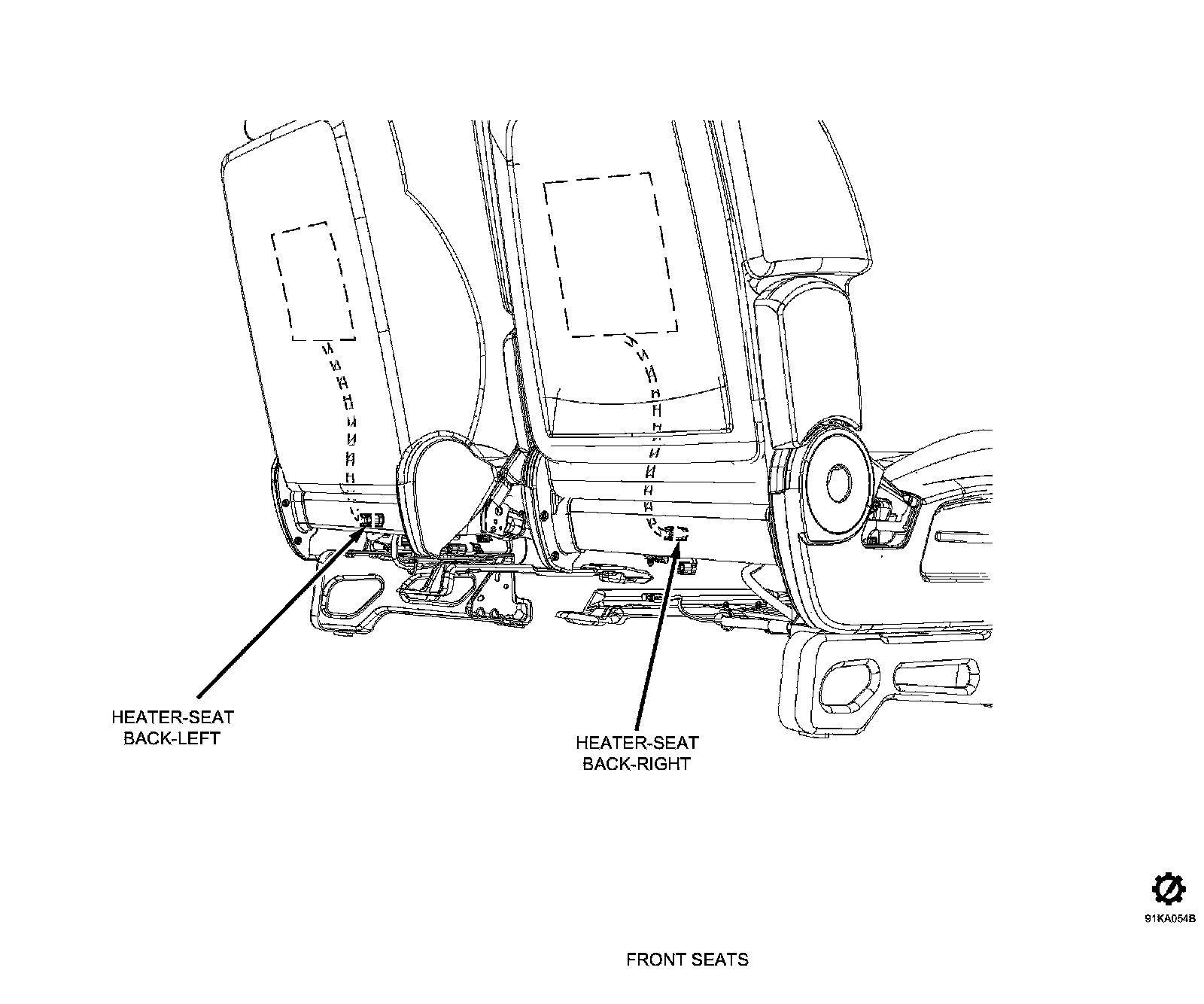 HEATER-SEAT BACK-LEFT

HEATER-SEAT BACK-RIGHT

91KA054B

FRONT SEATS