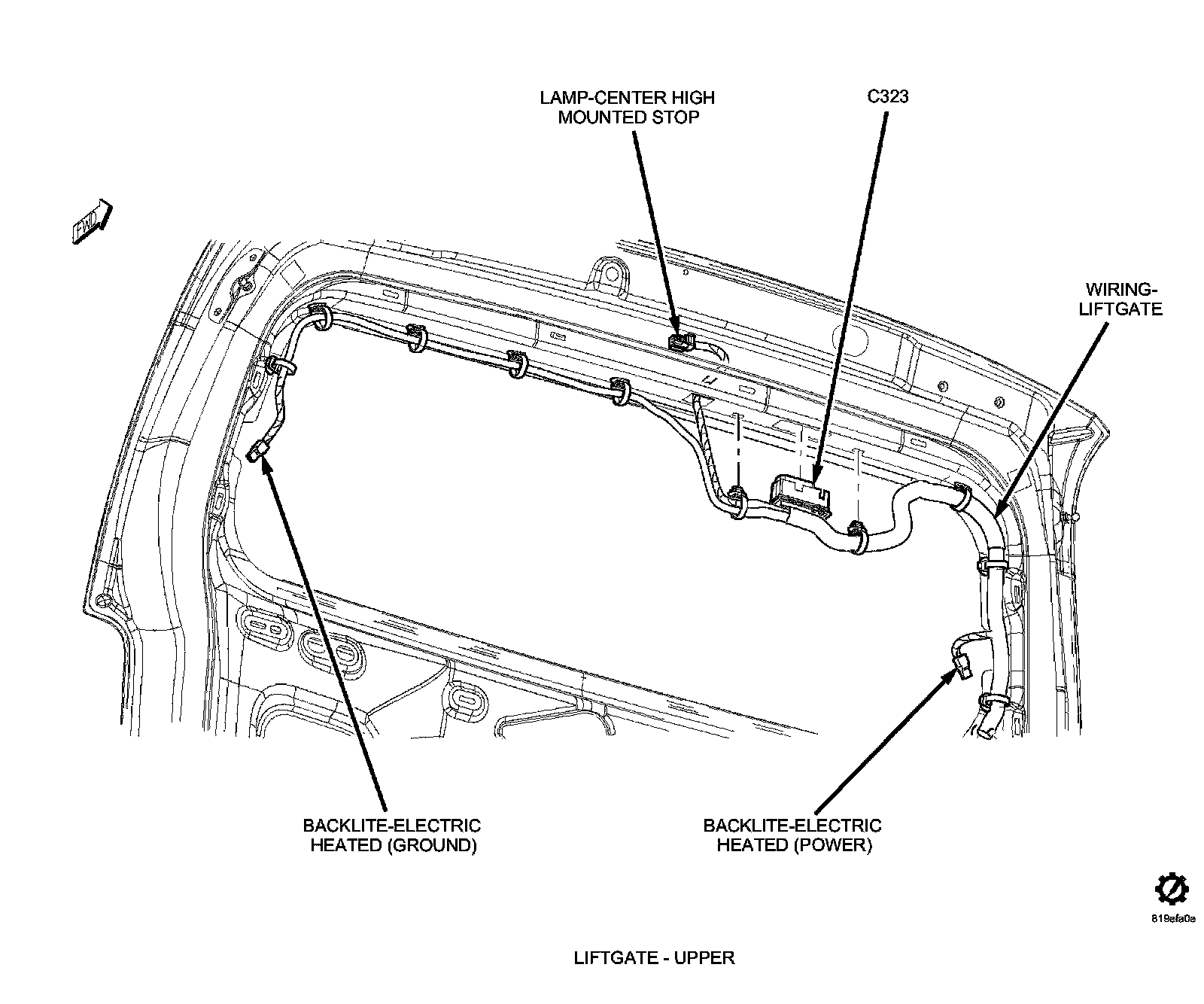 LAMP-CENTER HIGH MOUNTED STOP

C323

FWD

WIRING-LIFTGATE

BACKLITE-ELECTRIC HEATED (GROUND)

BACKLITE-ELECTRIC HEATED (POWER)

819efa0e

LIFTGATE - UPPER