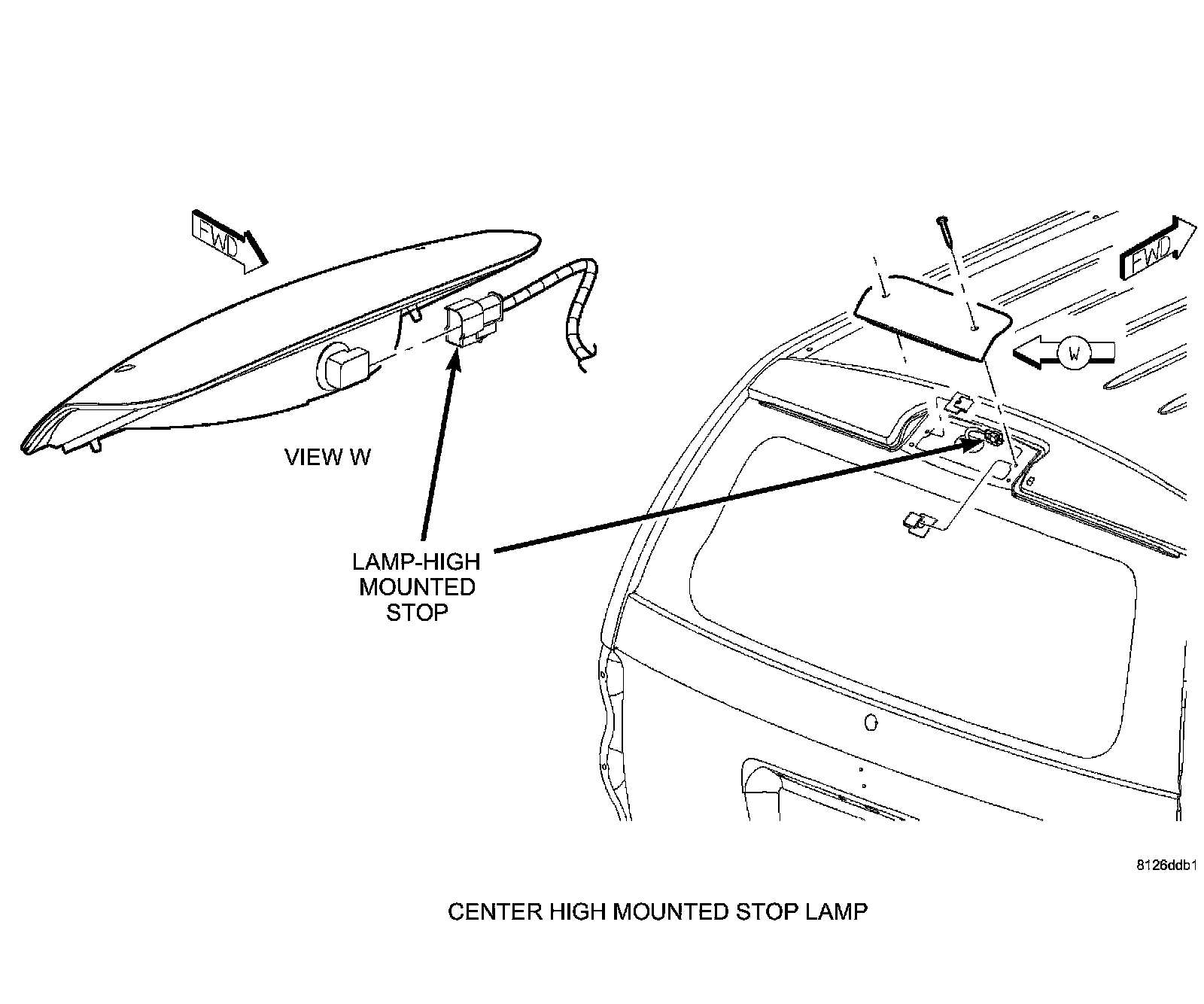 FWD

FWD

W

VIEW W

LAMP-HIGH MOUNTED STOP

8126ddb1

CENTER HIGH MOUNTED STOP LAMP