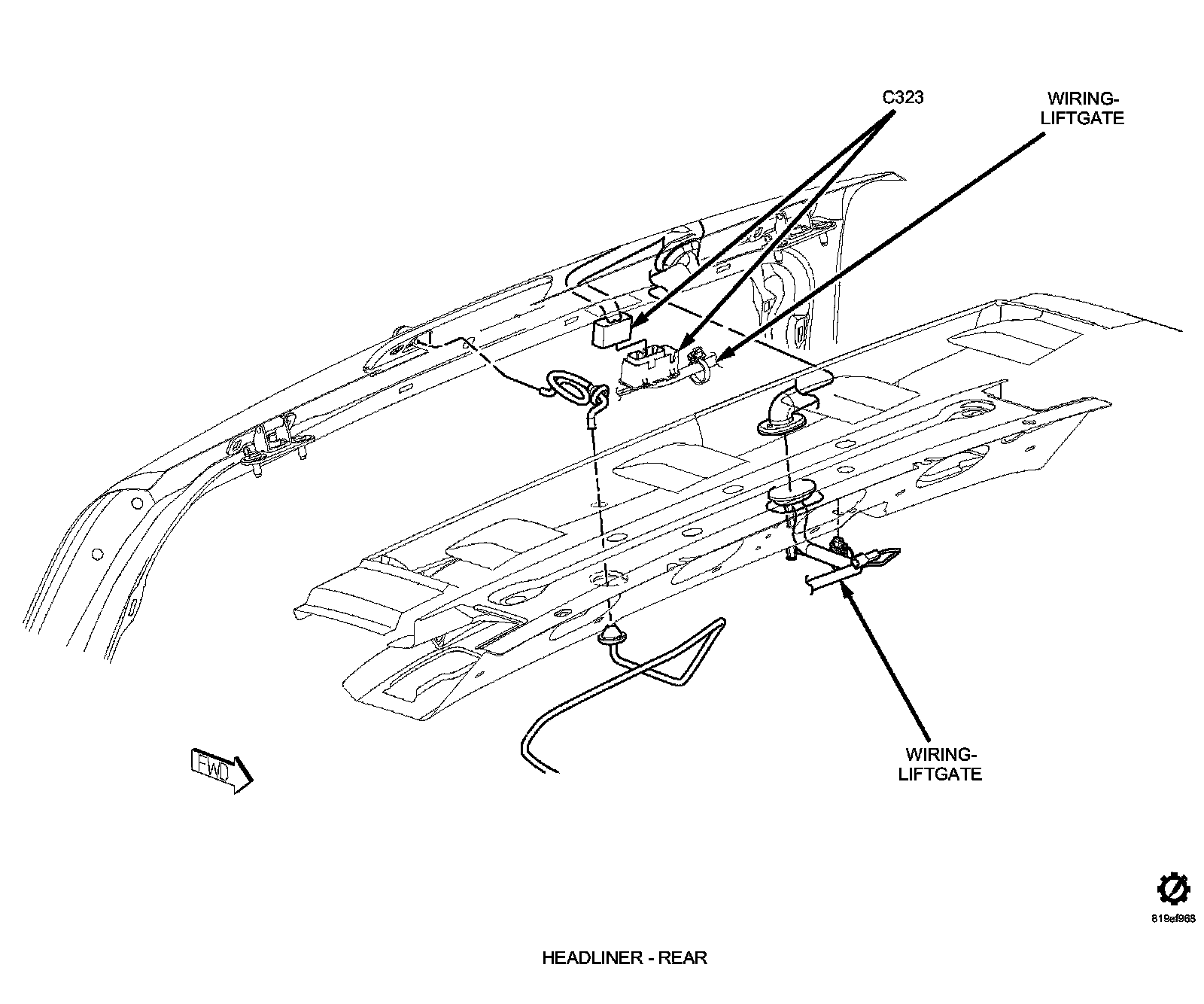 C323

WIRING-LIFTGATE

FWD

WIRING-LIFTGATE

819ef968

HEADLINER - REAR