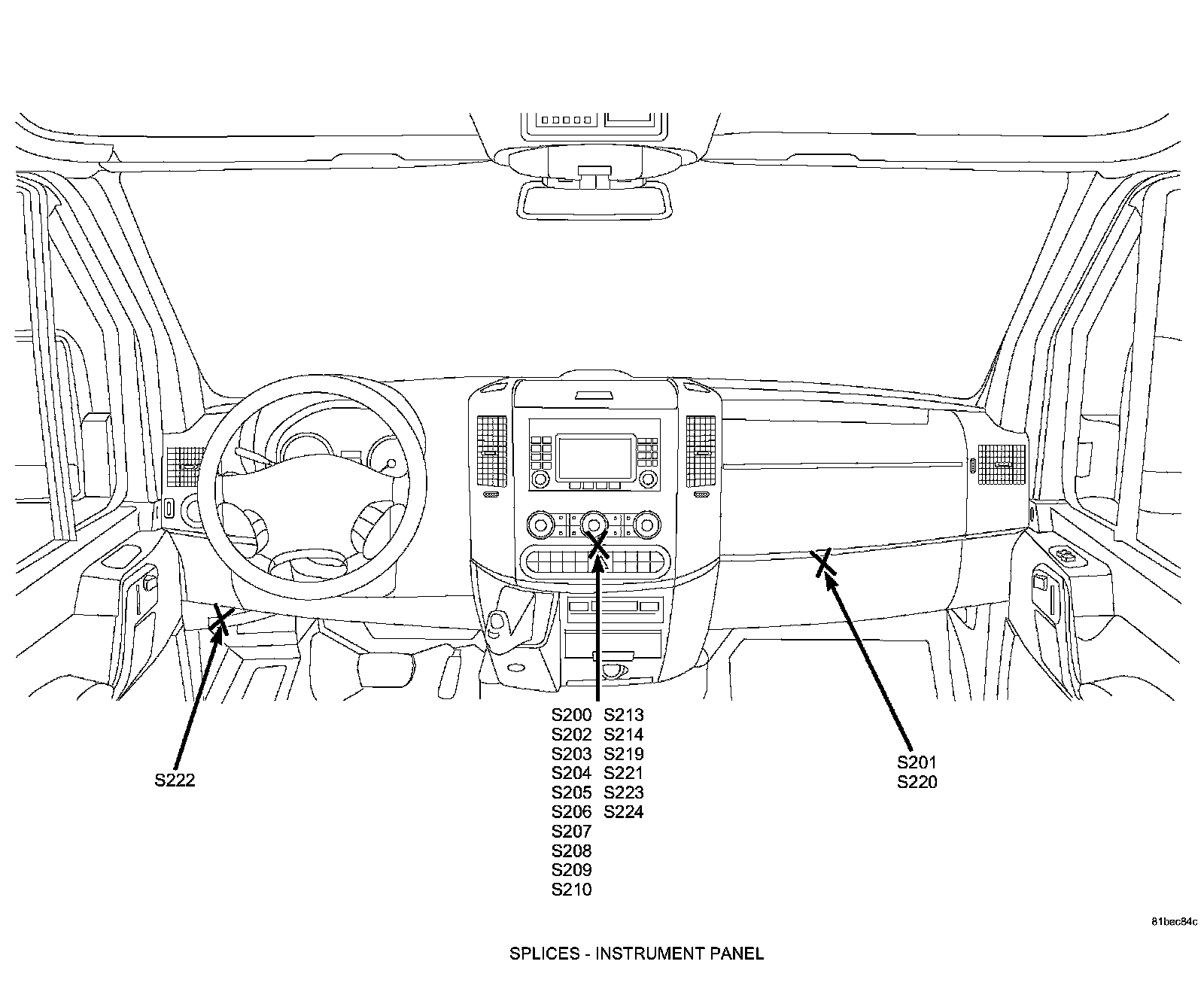 S222

S200
S202
S203
S204
S205
S206
S207
S208
S209
S210

S213
S214
S219
S221
S223
S224

S201
S220

81bec84c

SPLICES - INSTRUMENT PANEL