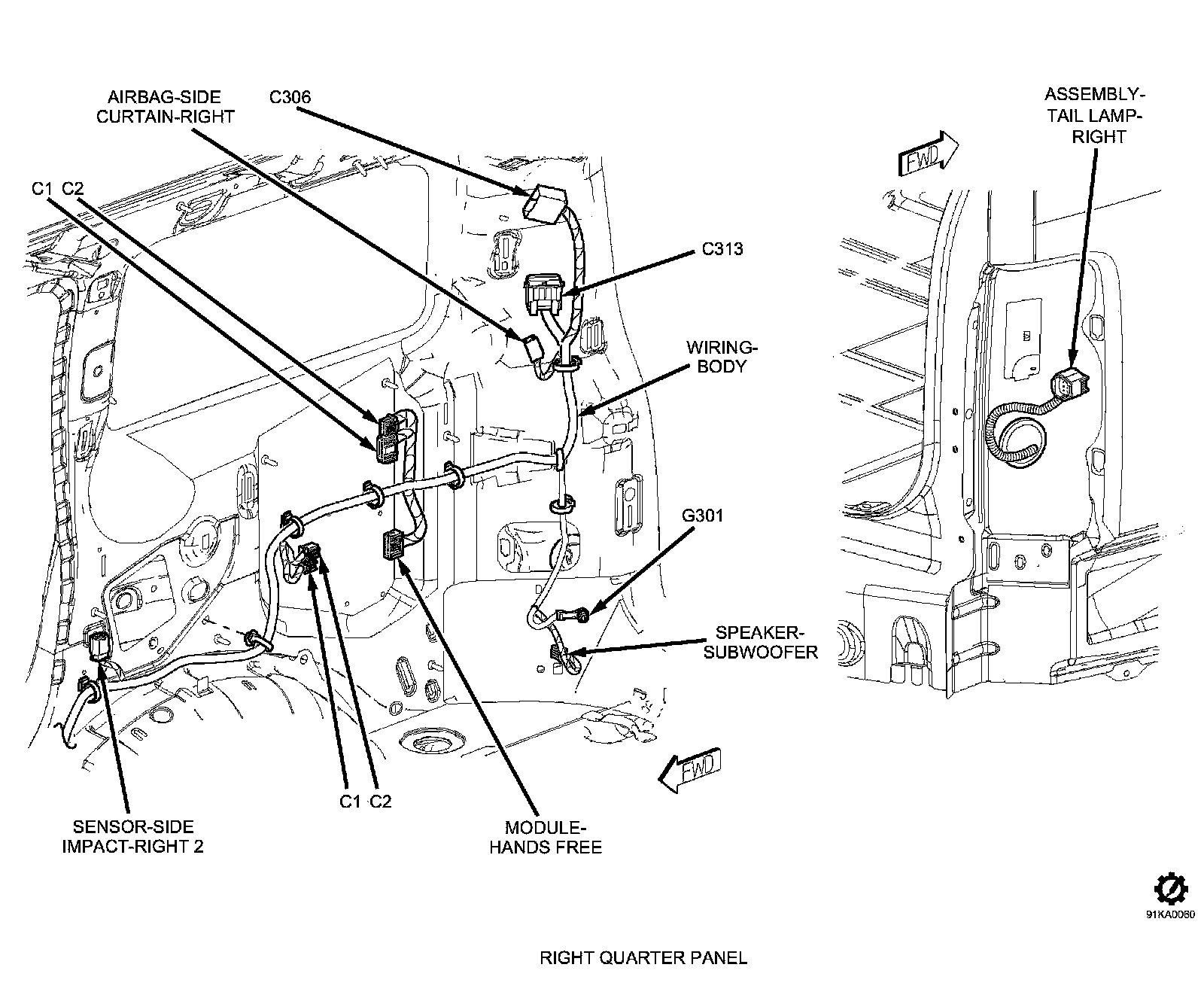 AIRBAG-SIDE CURTAIN-RIGHT

C306

ASSEMBLY-TAIL LAMP-RIGHT

FWD

C1 C2

C313

WIRING-BODY

G301

SPEAKER-SUBWOOFER

FWD

C1 C2

SENSOR-SIDE IMPACT-RIGHT 2

MODULE-HANDS FREE

91KA0060

RIGHT QUARTER PANEL