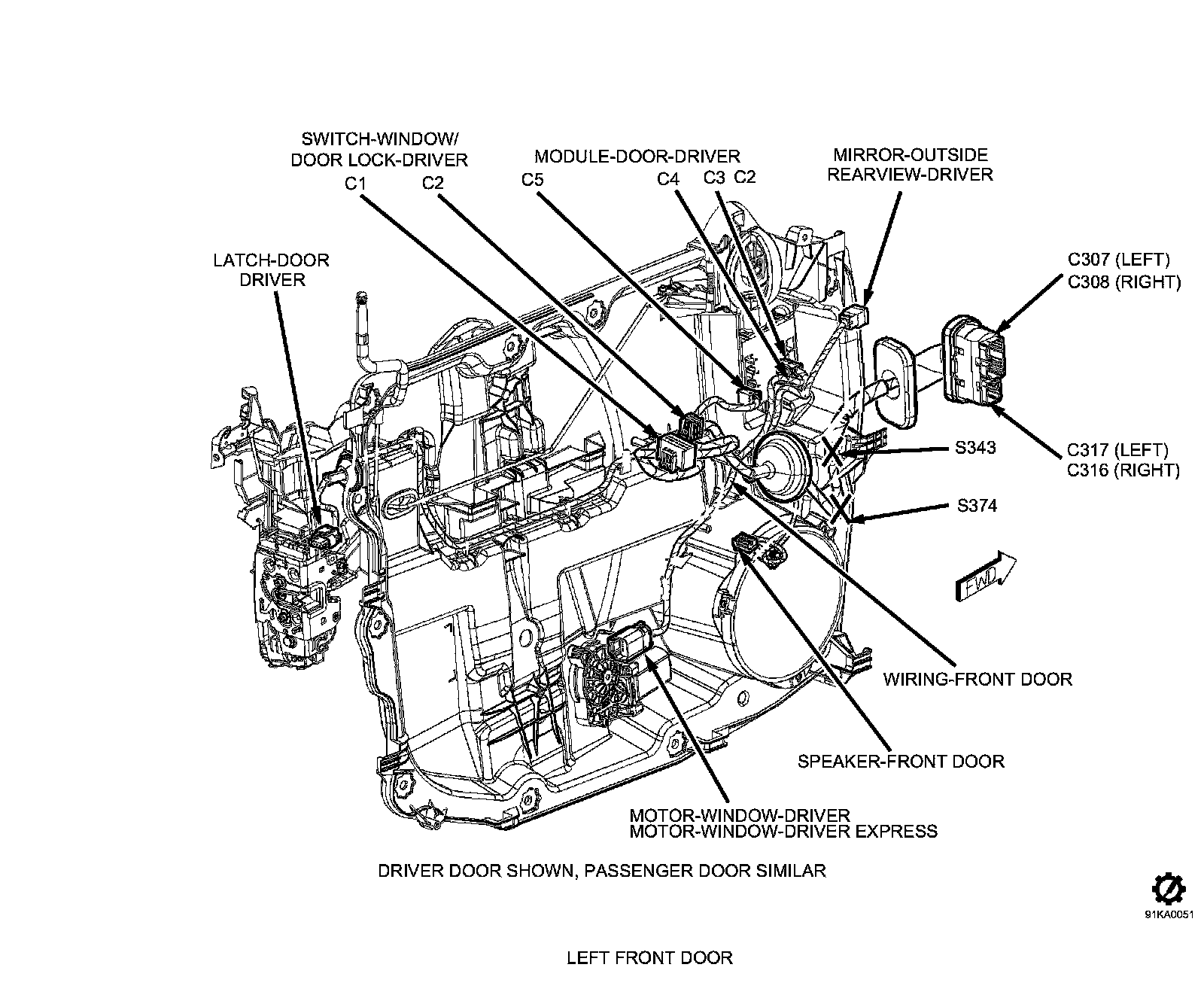 SWITCH-WINDOW/
DOOR LOCK-DRIVER
C1 C2

MODULE-DOOR-DRIVER
C5 C4 C3 C2

MIRROR-OUTSIDE
REARVIEW-DRIVER

LATCH-DOOR
DRIVER

C307 (LEFT)
C308 (RIGHT)

C317 (LEFT)
C316 (RIGHT)

S343

S374

FWD

WIRING-FRONT DOOR

SPEAKER-FRONT DOOR

MOTOR-WINDOW-DRIVER
MOTOR-WINDOW-DRIVER EXPRESS

DRIVER DOOR SHOWN, PASSENGER DOOR SIMILAR

91KA0051

LEFT FRONT DOOR