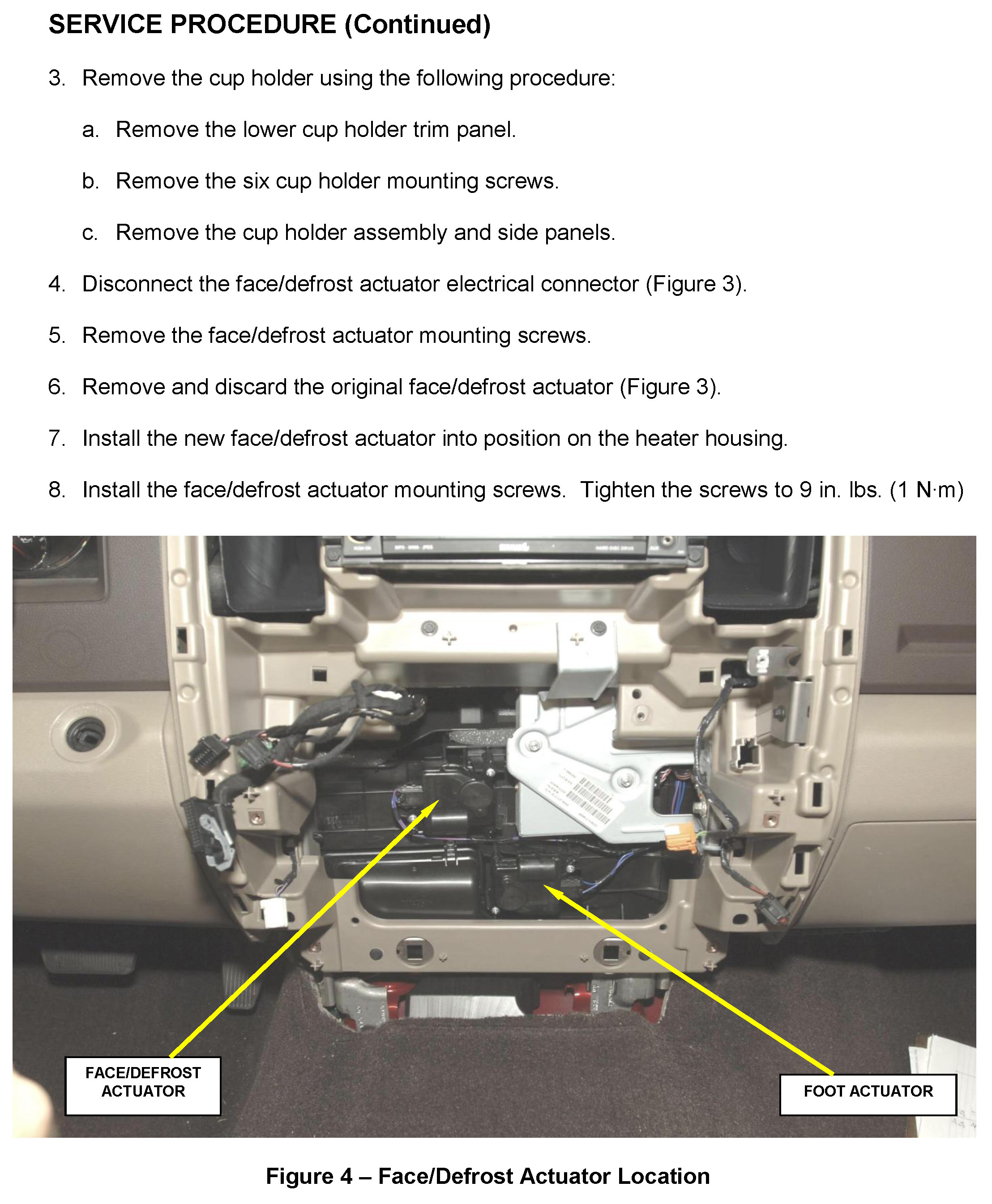 SERVICE PROCEDURE (Continued)

3. Remove the cup holder using the following procedure:

a. Remove the lower cup holder trim panel.

b. Remove the six cup holder mounting screws.

c. Remove the cup holder assembly and side panels.

4. Disconnect the face/defrost actuator electrical connector (Figure 3).

5. Remove the face/defrost actuator mounting screws.

6. Remove and discard the original face/defrost actuator (Figure 3).

7. Install the new face/defrost actuator into position on the heater housing.

8. Install the face/defrost actuator mounting screws. Tighten the screws to 9 in. lbs. (1 N·m)

FACE/DEFROST ACTUATOR

FOOT ACTUATOR

Figure 4 – Face/Defrost Actuator Location