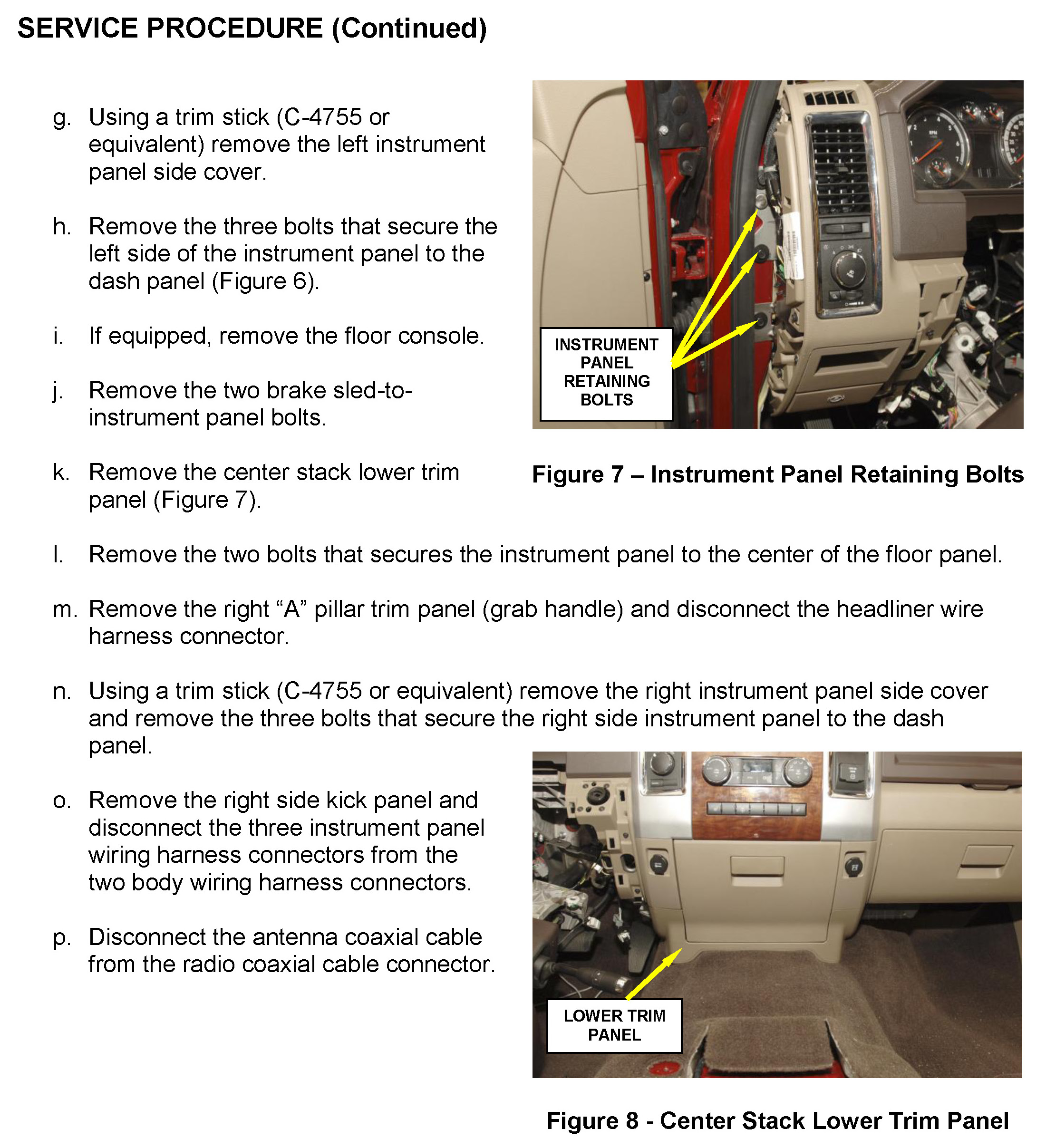 SERVICE PROCEDURE (Continued)

g. Using a trim stick (C-4755 or equivalent) remove the left instrument panel side cover.

h. Remove the three bolts that secure the left side of the instrument panel to the dash panel (Figure 6).

i. If equipped, remove the floor console.

j. Remove the two brake sled-to-instrument panel bolts.

k. Remove the center stack lower trim panel (Figure 7).

INSTRUMENT PANEL RETAINING BOLTS

Figure 7 – Instrument Panel Retaining Bolts

l. Remove the two bolts that secures the instrument panel to the center of the floor panel.

m. Remove the right “A” pillar trim panel (grab handle) and disconnect the headliner wire harness connector.

n. Using a trim stick (C-4755 or equivalent) remove the right instrument panel side cover and remove the three bolts that secure the right side instrument panel to the dash panel.

o. Remove the right side kick panel and disconnect the three instrument panel wiring harness connectors from the two body wiring harness connectors.

p. Disconnect the antenna coaxial cable from the radio coaxial cable connector.

LOWER TRIM PANEL

Figure 8 - Center Stack Lower Trim Panel