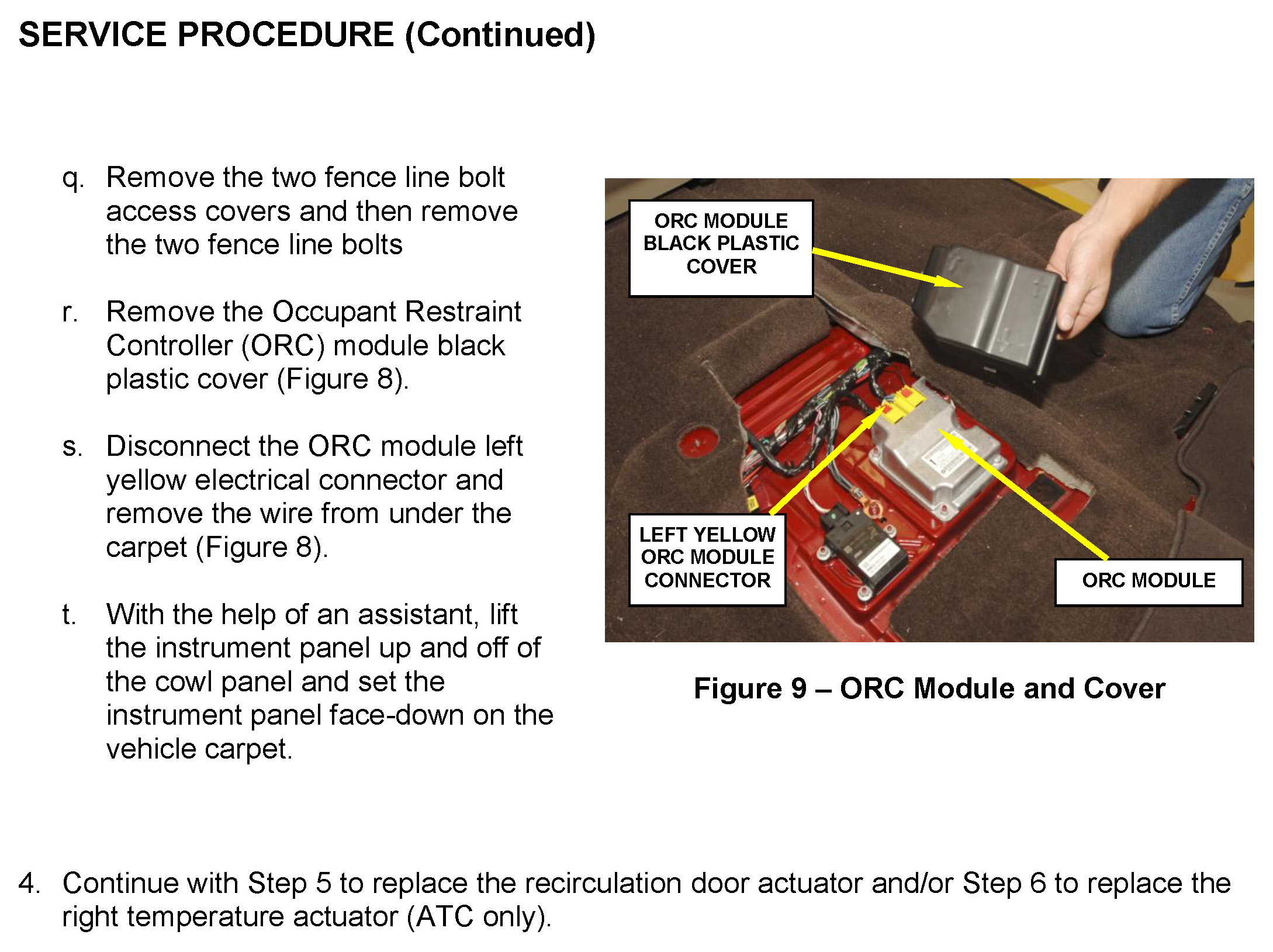 SERVICE PROCEDURE (Continued)

q. Remove the two fence line bolt access covers and then remove the two fence line bolts

r. Remove the Occupant Restraint Controller (ORC) module black plastic cover (Figure 8).

s. Disconnect the ORC module left yellow electrical connector and remove the wire from under the carpet (Figure 8).

t. With the help of an assistant, lift the instrument panel up and off of the cowl panel and set the instrument panel face-down on the vehicle carpet.

ORC MODULE BLACK PLASTIC COVER

LEFT YELLOW ORC MODULE CONNECTOR

ORC MODULE

Figure 9 – ORC Module and Cover

4. Continue with Step 5 to replace the recirculation door actuator and/or Step 6 to replace the right temperature actuator (ATC only).