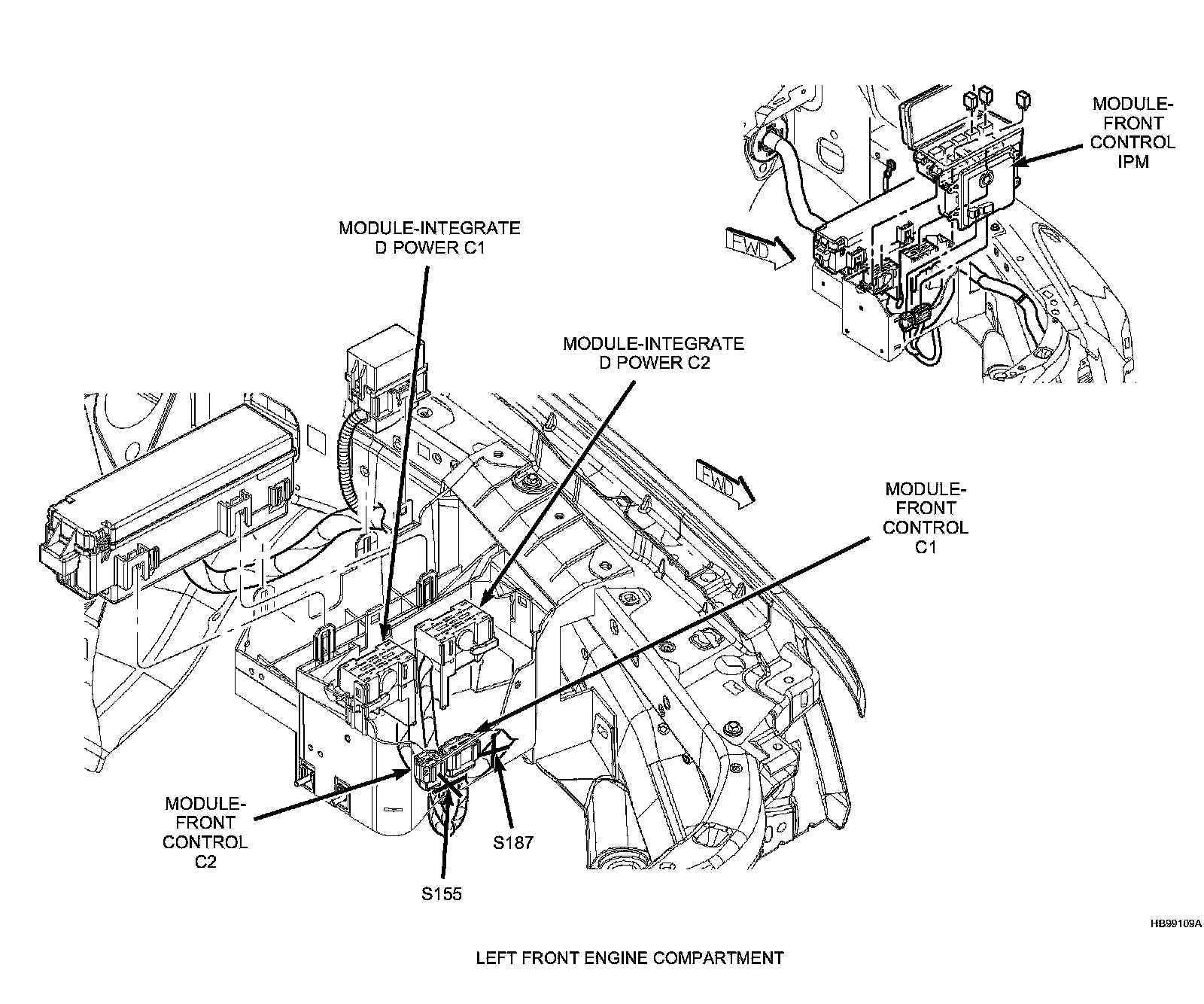 MODULE-FRONT CONTROL IPM

FWD

MODULE-INTEGRATE D POWER C1

MODULE-INTEGRATE D POWER C2

FWD

MODULE-FRONT CONTROL C1

MODULE-FRONT CONTROL C2

S187

S155

HB99109A

LEFT FRONT ENGINE COMPARTMENT