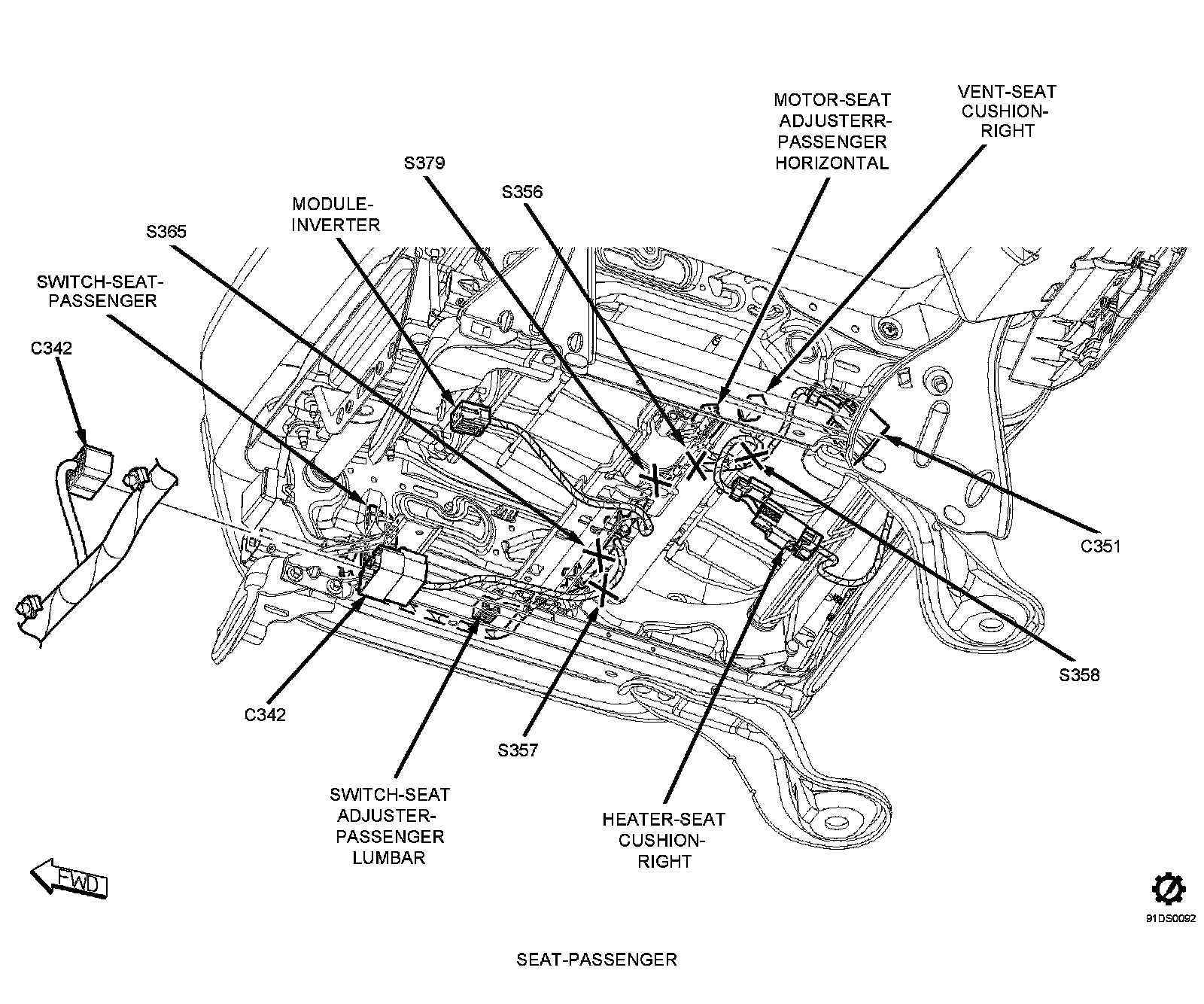 MOTOR-SEAT ADJUSTERR-PASSENGER HORIZONTAL

VENT-SEAT CUSHION-RIGHT

S379

S356

MODULE-INVERTER

S365

SWITCH-SEAT-PASSENGER

C342

C351

S358

C342

S357

SWITCH-SEAT ADJUSTER-PASSENGER LUMBAR

HEATER-SEAT CUSHION-RIGHT

FWD

91DS0092

SEAT-PASSENGER