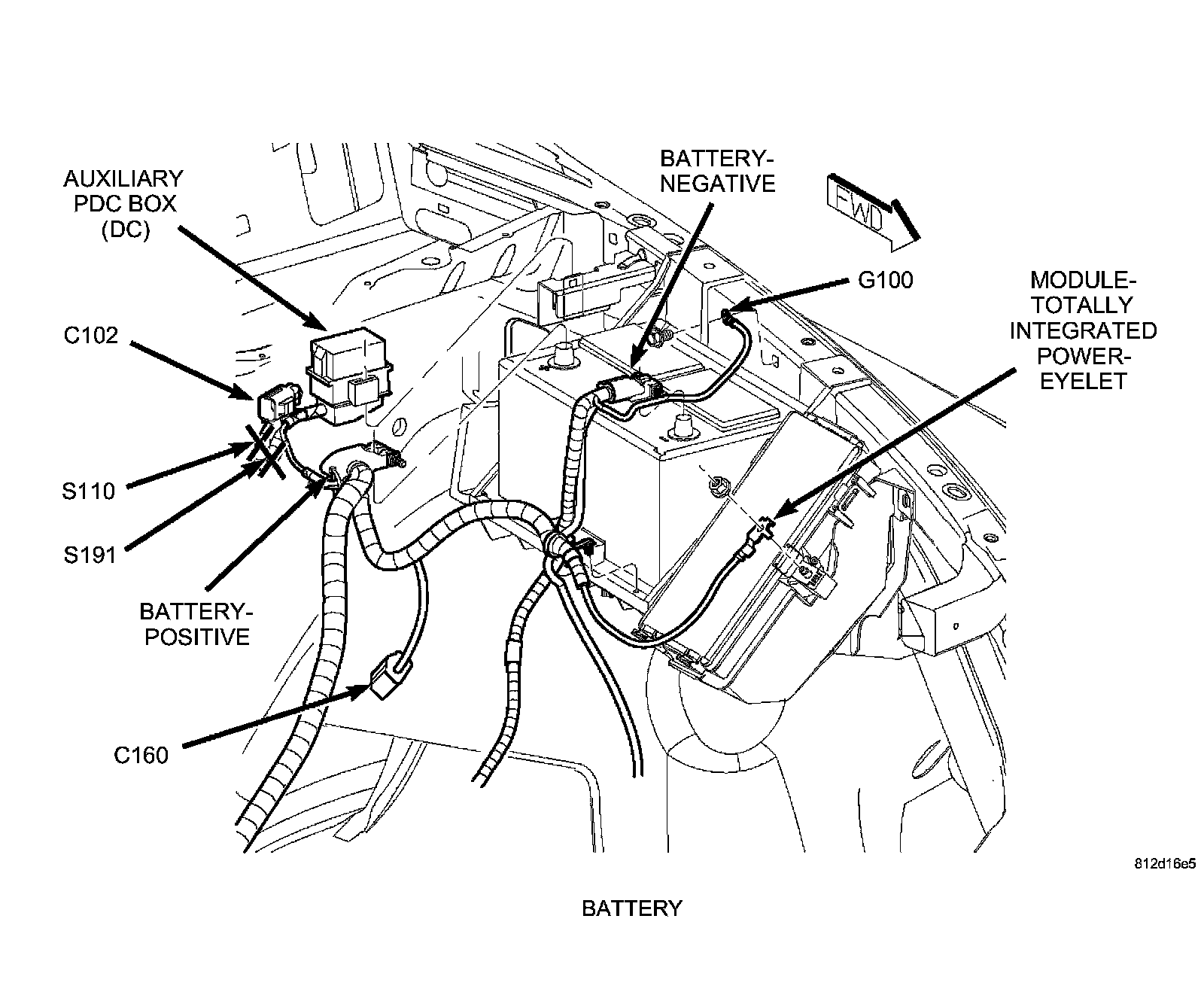 AUXILIARY PDC BOX (DC)

BATTERY-NEGATIVE

FWD

G100

MODULE-TOTALLY INTEGRATED POWER-EYELET

C102

S110

S191

BATTERY-POSITIVE

C160

812d16e5

BATTERY