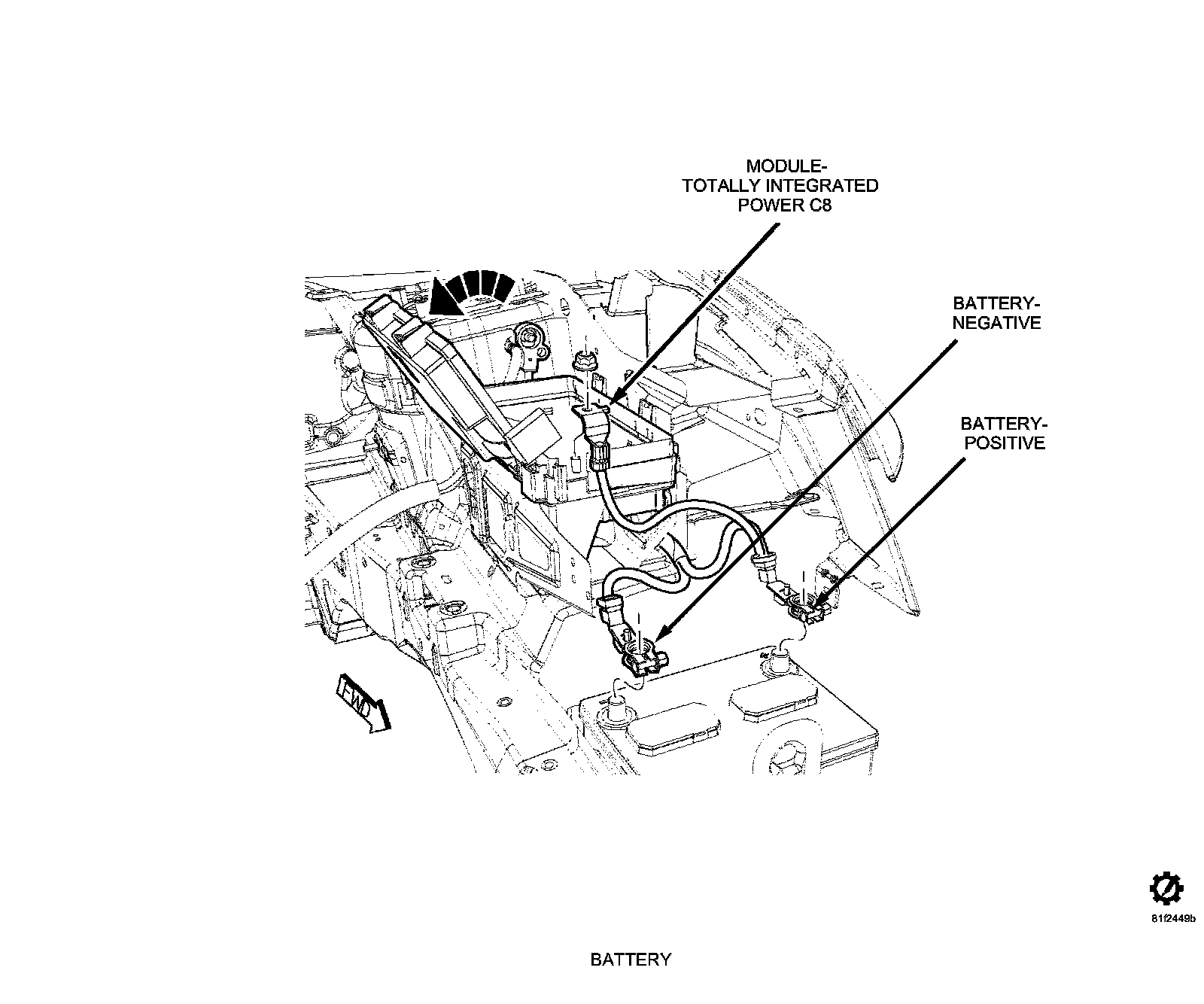 MODULE-
TOTALLY INTEGRATED
POWER C8

BATTERY-
NEGATIVE

BATTERY-
POSITIVE

FWD

81f2449b

BATTERY