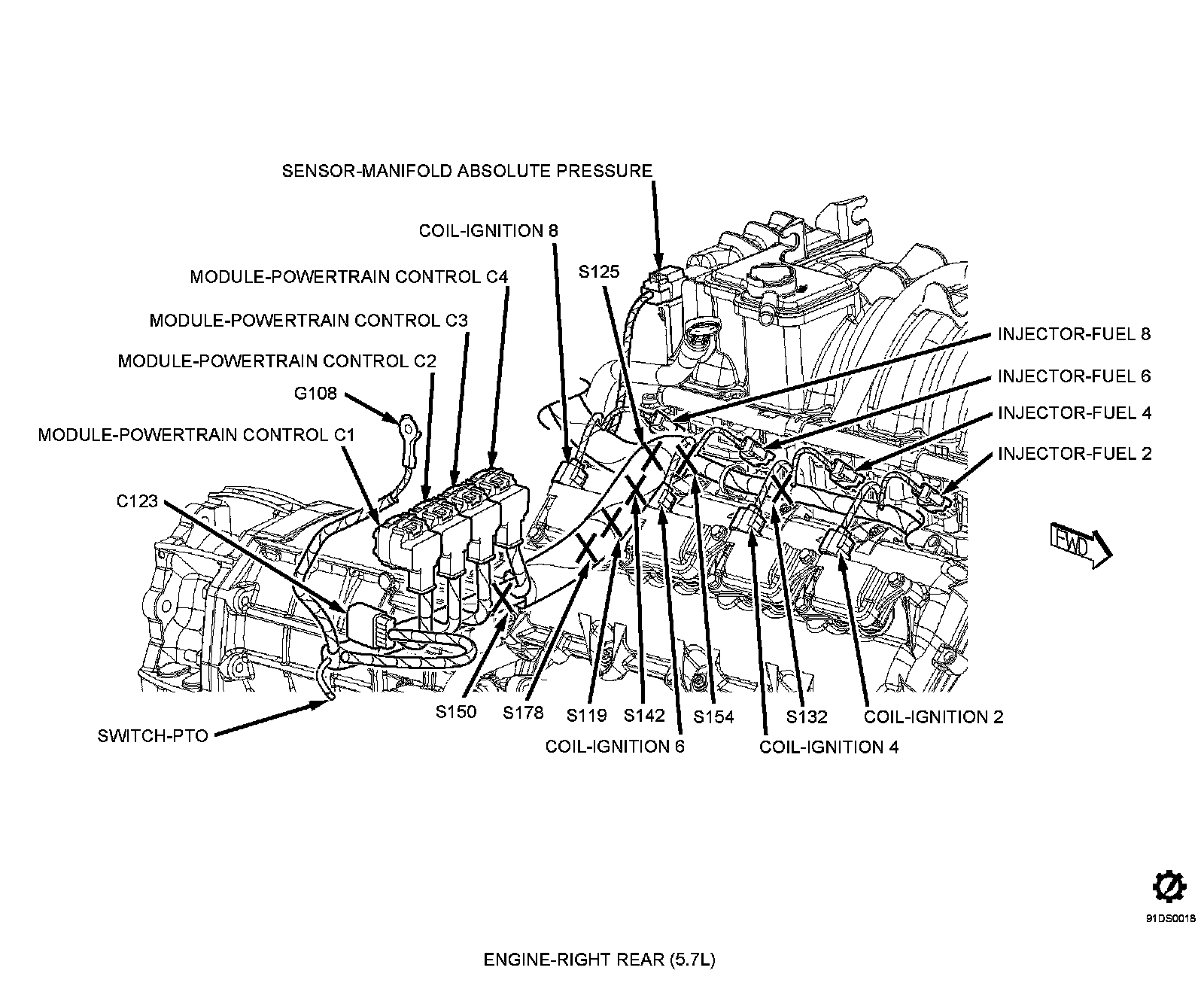 SENSOR-MANIFOLD ABSOLUTE PRESSURE

COIL-IGNITION 8

MODULE-POWERTRAIN CONTROL C4

MODULE-POWERTRAIN CONTROL C3

MODULE-POWERTRAIN CONTROL C2

G108

MODULE-POWERTRAIN CONTROL C1

C123

S125

INJECTOR-FUEL 8

INJECTOR-FUEL 6

INJECTOR-FUEL 4

INJECTOR-FUEL 2

FWD

SWITCH-PTO

S150

S178

S119

S142

S154

S132

COIL-IGNITION 2

COIL-IGNITION 6

COIL-IGNITION 4

91DS0018

ENGINE-RIGHT REAR (5.7L)