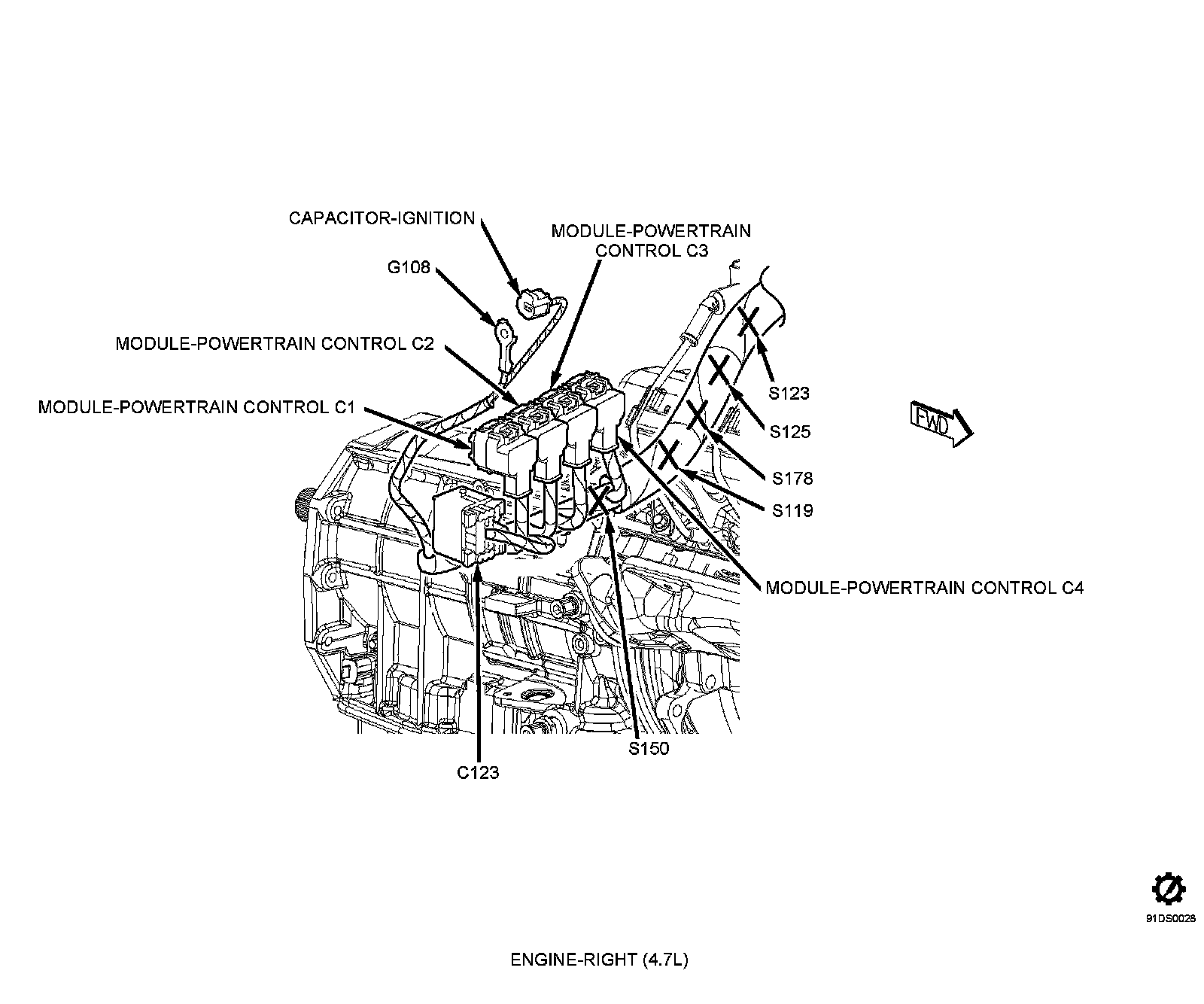 CAPACITOR-IGNITION

MODULE-POWERTRAIN CONTROL C3

G108

MODULE-POWERTRAIN CONTROL C2

MODULE-POWERTRAIN CONTROL C1

S123

S125

FWD

S178

S119

MODULE-POWERTRAIN CONTROL C4

S150

C123

91DS0028

ENGINE-RIGHT (4.7L)