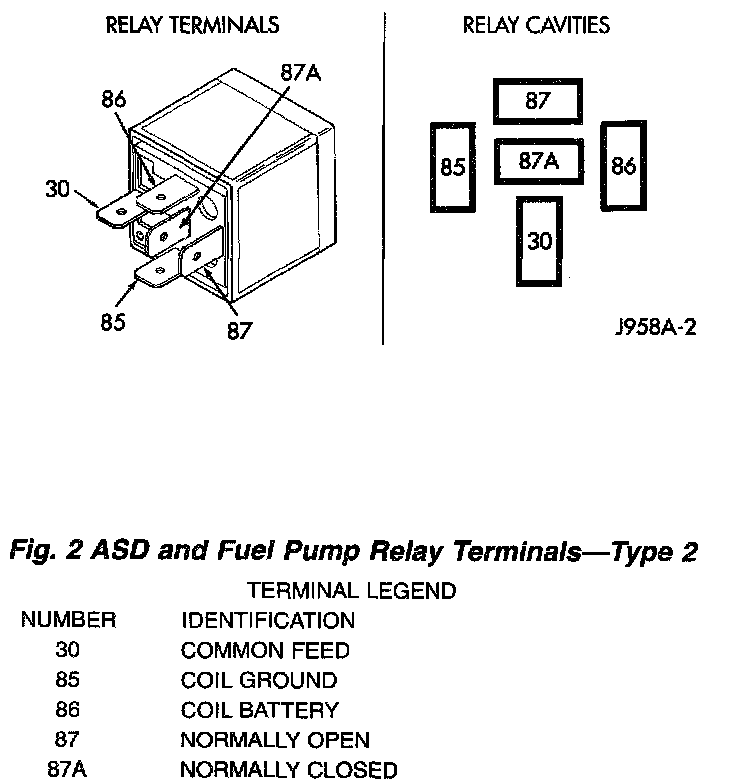 RELAY TERMINALS

87A
86
30
85
87

RELAY CAVITIES

87
85
87A
86
30

J958A-2

Fig. 2 ASD and Fuel Pump Relay Terminals—Type 2

TERMINAL LEGEND

| NUMBER | IDENTIFICATION |
|---|---|
| 30 | COMMON FEED |
| 85 | COIL GROUND |
| 86 | COIL BATTERY |
| 87 | NORMALLY OPEN |
| 87A | NORMALLY CLOSED |