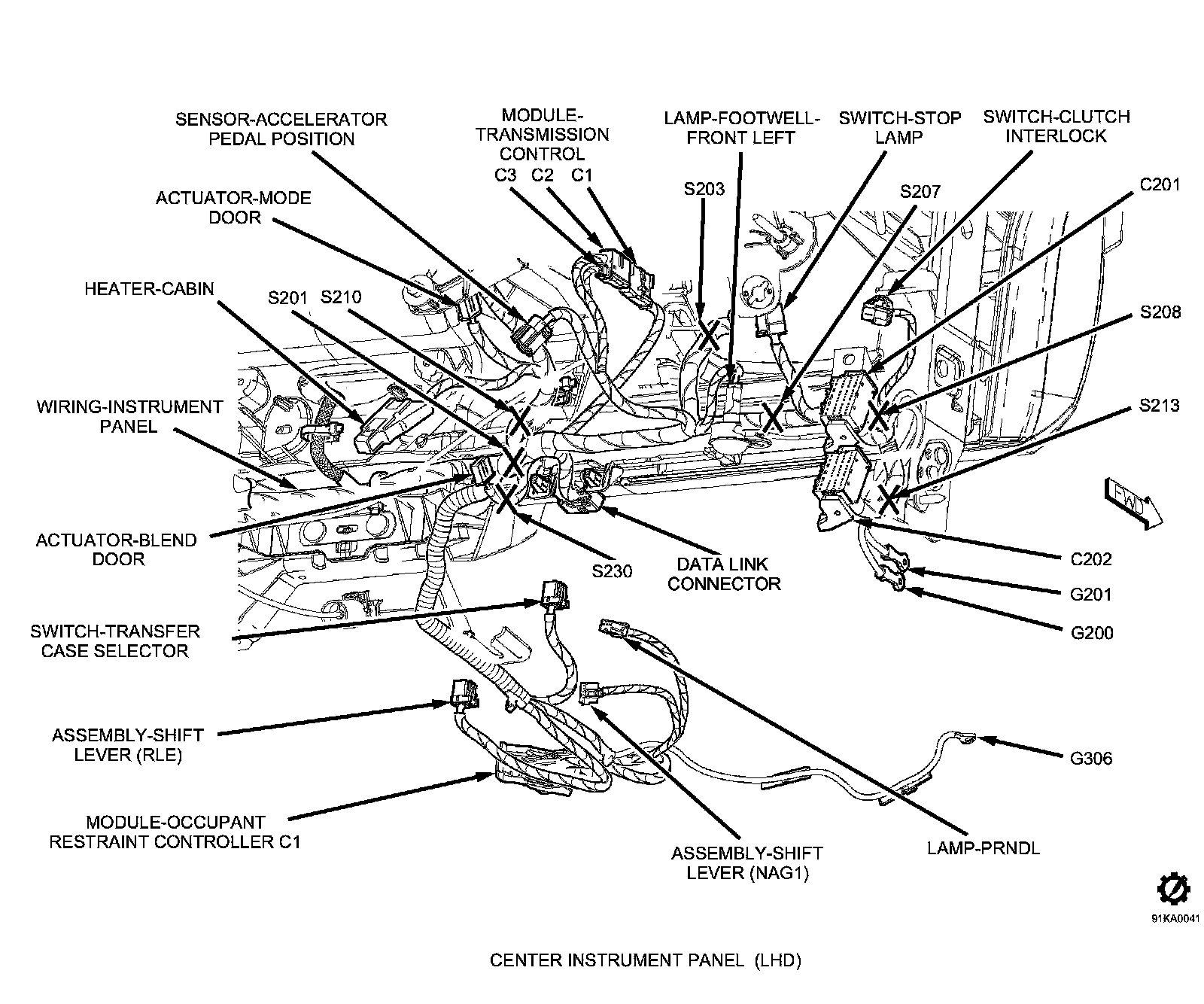 SENSOR-ACCELERATOR PEDAL POSITION

MODULE-TRANSMISSION CONTROL
C3 C2 C1

LAMP-FOOTWELL-FRONT LEFT

SWITCH-STOP LAMP

SWITCH-CLUTCH INTERLOCK

ACTUATOR-MODE DOOR

S203

S207

C201

HEATER-CABIN

S201 S210

S208

WIRING-INSTRUMENT PANEL

S213

FWD

ACTUATOR-BLEND DOOR

S230

DATA LINK CONNECTOR

C202

G201

G200

SWITCH-TRANSFER CASE SELECTOR

ASSEMBLY-SHIFT LEVER (RLE)

G306

MODULE-OCCUPANT RESTRAINT CONTROLLER C1

ASSEMBLY-SHIFT LEVER (NAG1)

LAMP-PRNDL

91KA0041

CENTER INSTRUMENT PANEL (LHD)