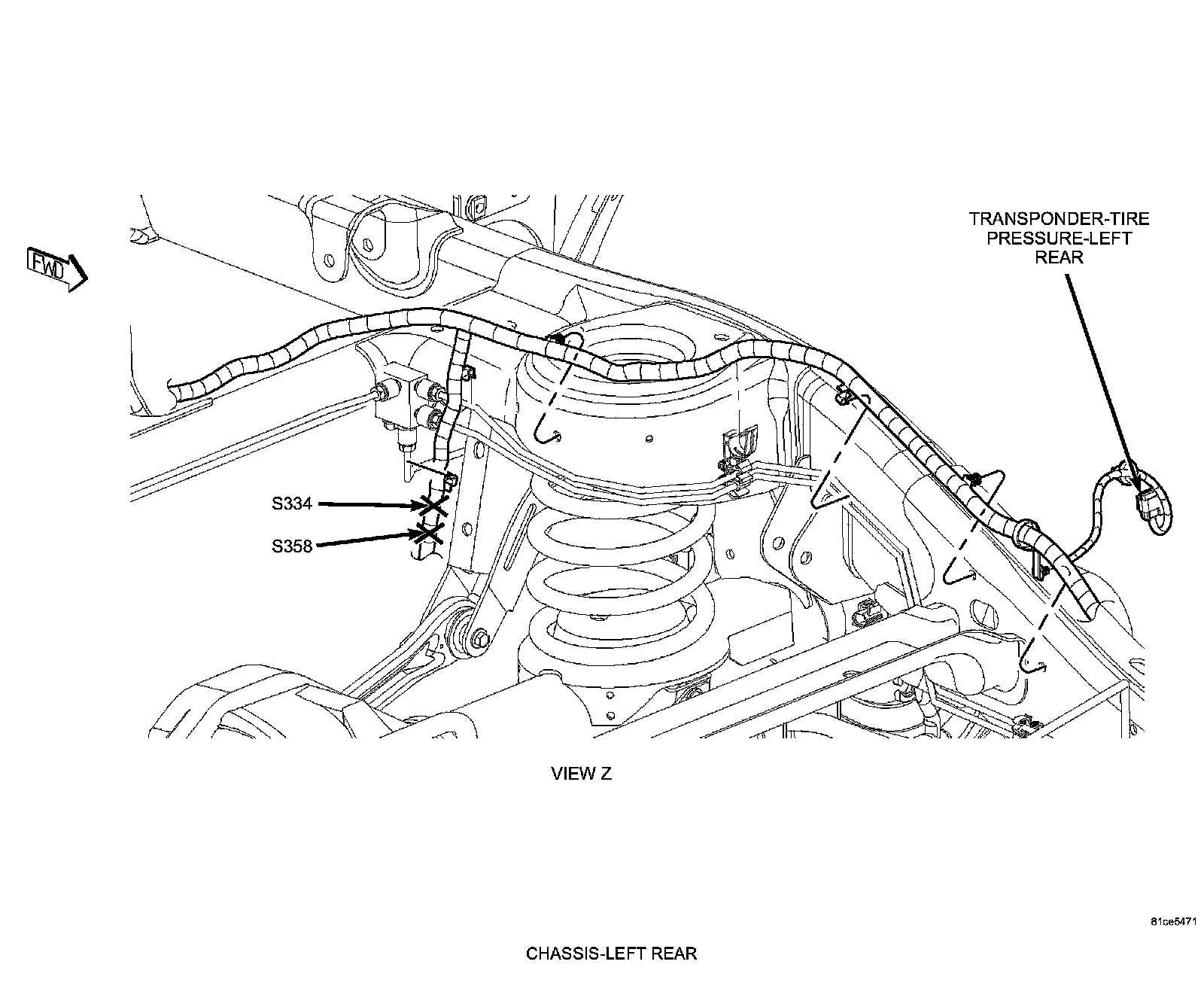 FWD

TRANSPONDER-TIRE PRESSURE-LEFT REAR

S334

S358

VIEW Z

81ce5471

CHASSIS-LEFT REAR