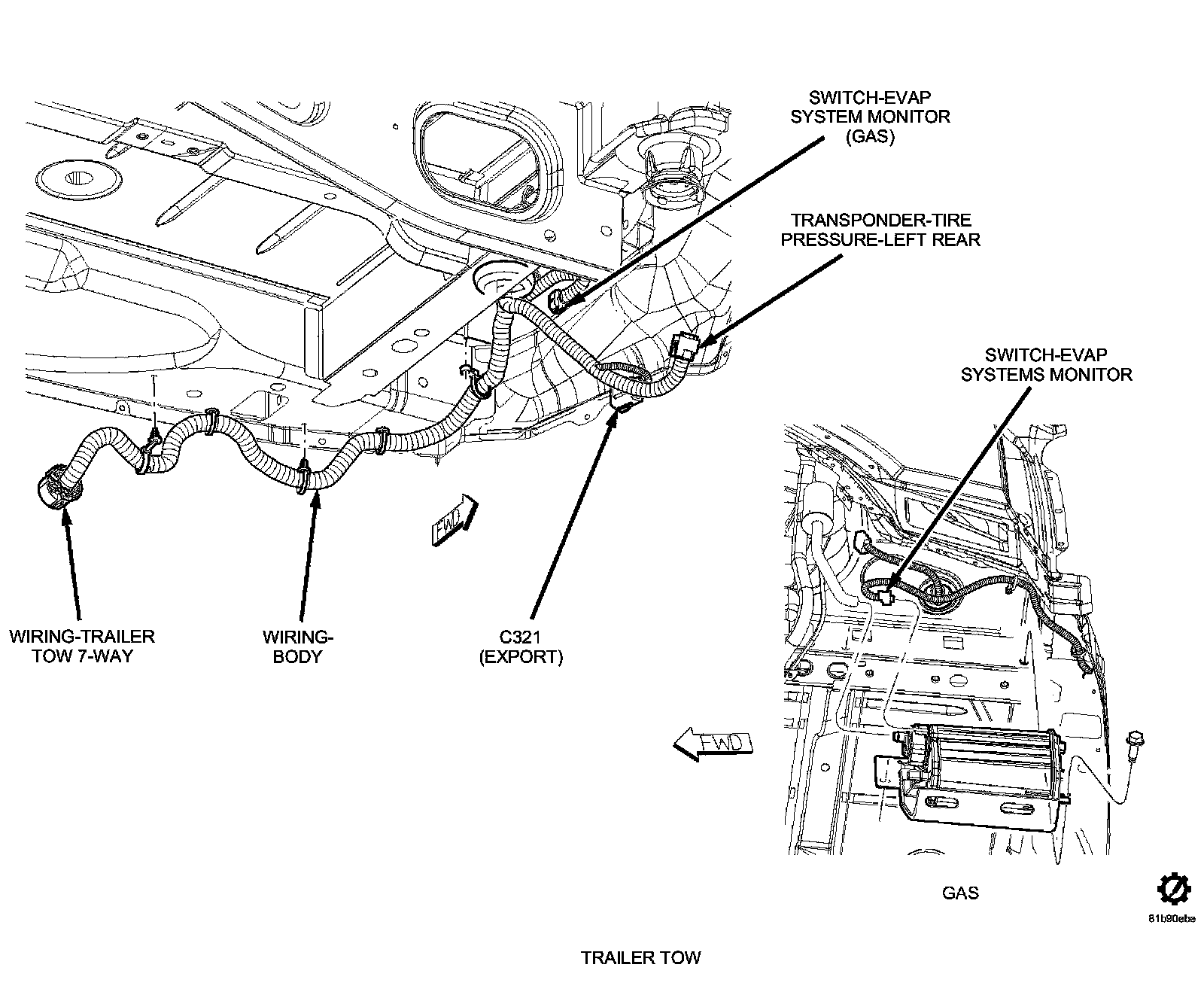 SWITCH-EVAP SYSTEM MONITOR (GAS)

TRANSPONDER-TIRE PRESSURE-LEFT REAR

SWITCH-EVAP SYSTEMS MONITOR

FWD

WIRING-TRAILER TOW 7-WAY

WIRING-BODY

C321 (EXPORT)

FWD

GAS

81b90ebe

TRAILER TOW