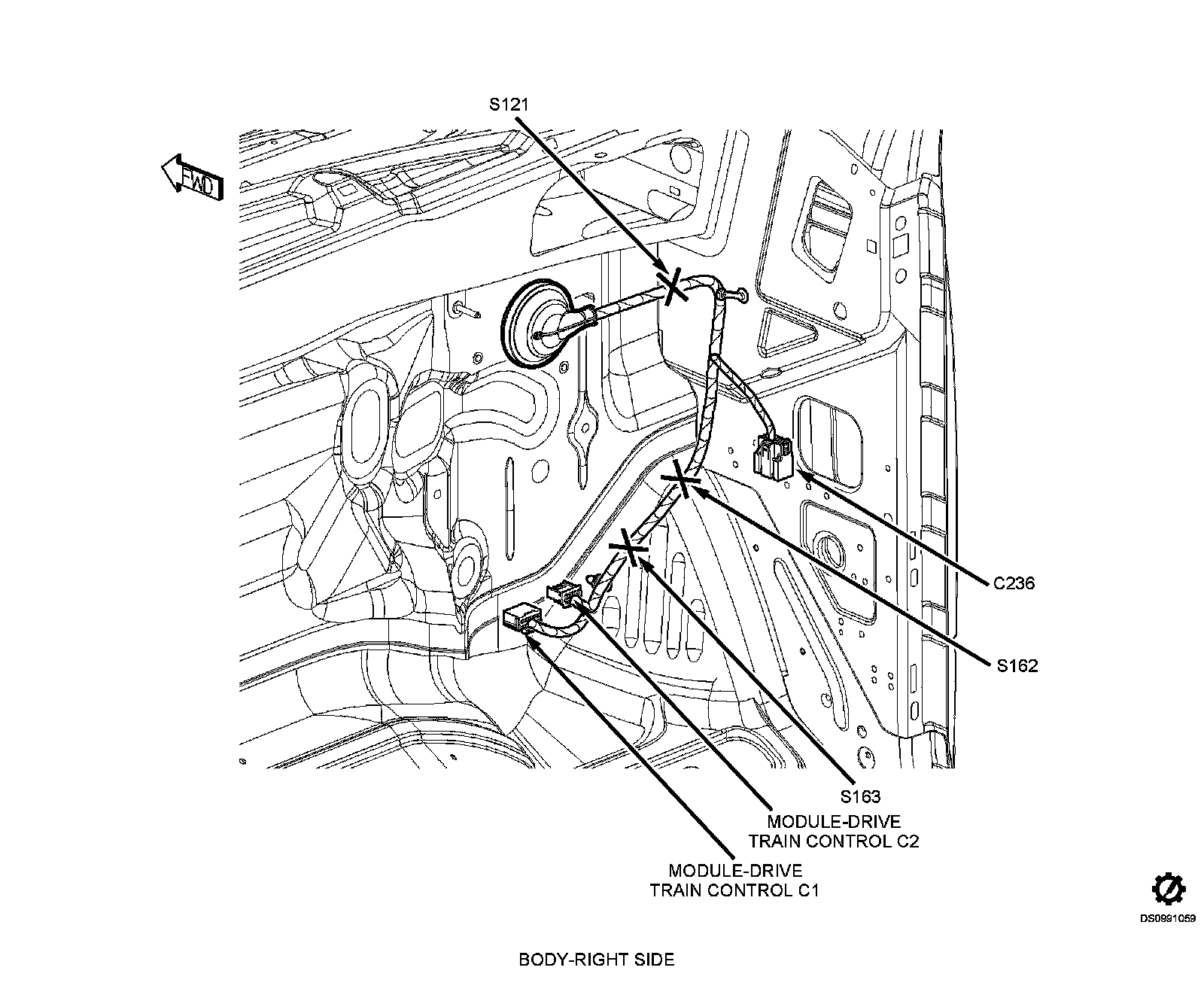 S121

FWD

C236

S162

S163

MODULE-DRIVE TRAIN CONTROL C2

MODULE-DRIVE TRAIN CONTROL C1

DS0991059

BODY-RIGHT SIDE