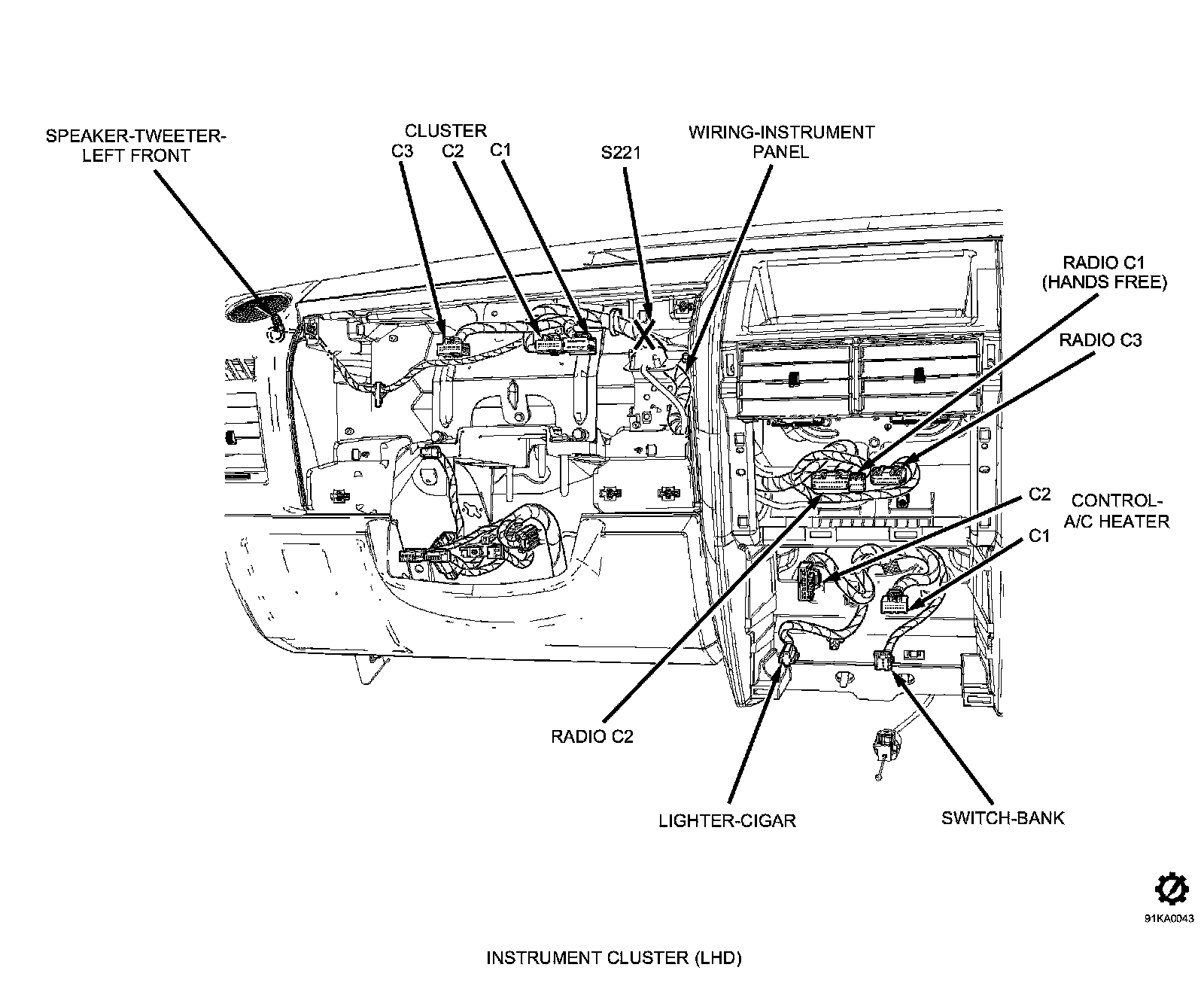 SPEAKER-TWEETER-LEFT FRONT

CLUSTER
C3 C2 C1

S221

WIRING-INSTRUMENT PANEL

RADIO C1 (HANDS FREE)

RADIO C3

C2

CONTROL-A/C HEATER

C1

RADIO C2

LIGHTER-CIGAR

SWITCH-BANK

91KA0043

INSTRUMENT CLUSTER (LHD)