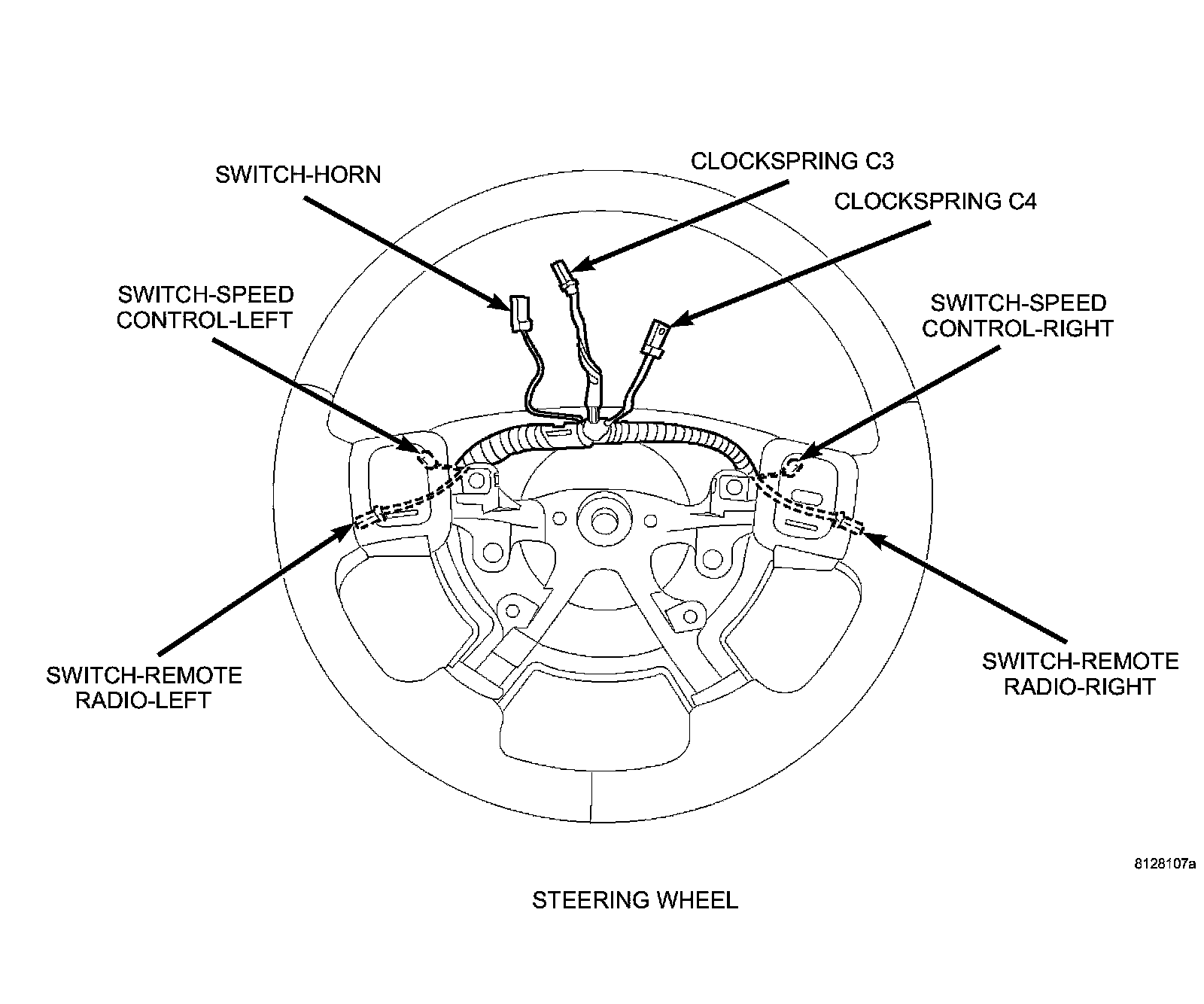 CLOCKSPRING C3

SWITCH-HORN

CLOCKSPRING C4

SWITCH-SPEED CONTROL-LEFT

SWITCH-SPEED CONTROL-RIGHT

SWITCH-REMOTE RADIO-LEFT

SWITCH-REMOTE RADIO-RIGHT

8128107a

STEERING WHEEL