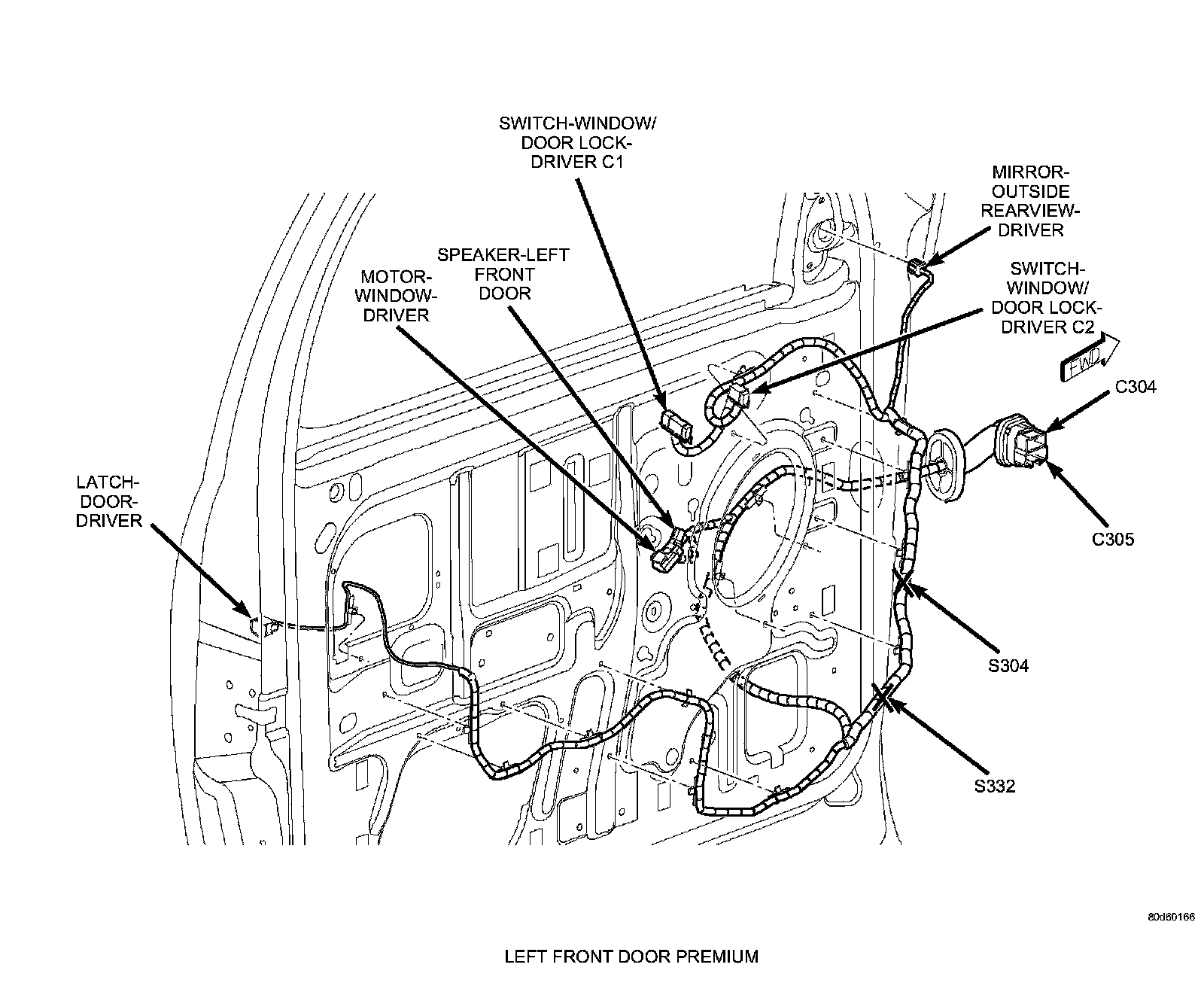 SWITCH-WINDOW/ DOOR LOCK- DRIVER C1

MIRROR- OUTSIDE REARVIEW- DRIVER

SPEAKER-LEFT FRONT DOOR

MOTOR- WINDOW- DRIVER

SWITCH- WINDOW/ DOOR LOCK- DRIVER C2

FWD

C304

LATCH- DOOR- DRIVER

C305

S304

S332

80d60166

LEFT FRONT DOOR PREMIUM