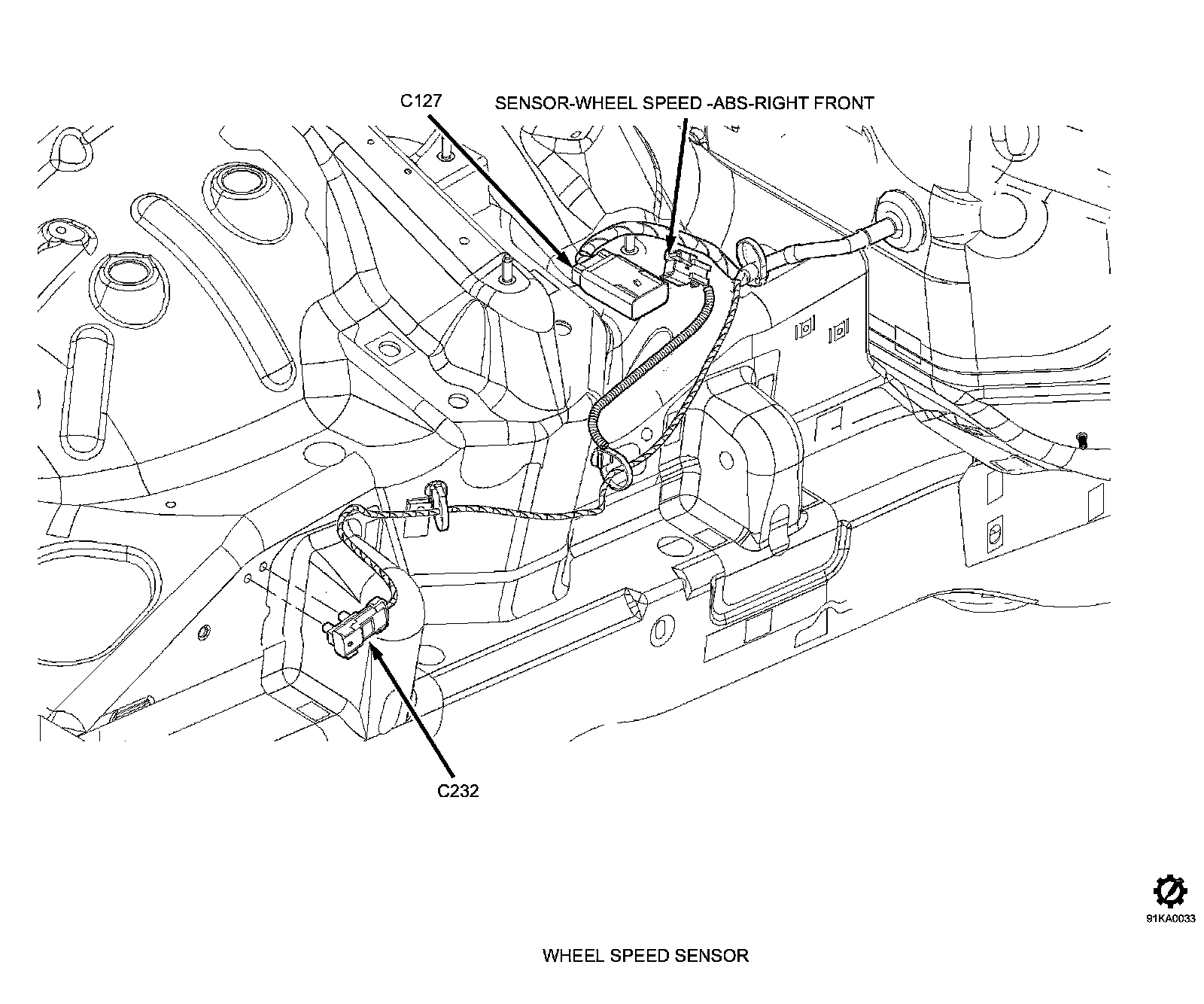 C127

SENSOR-WHEEL SPEED -ABS-RIGHT FRONT

C232

91KA0033

WHEEL SPEED SENSOR