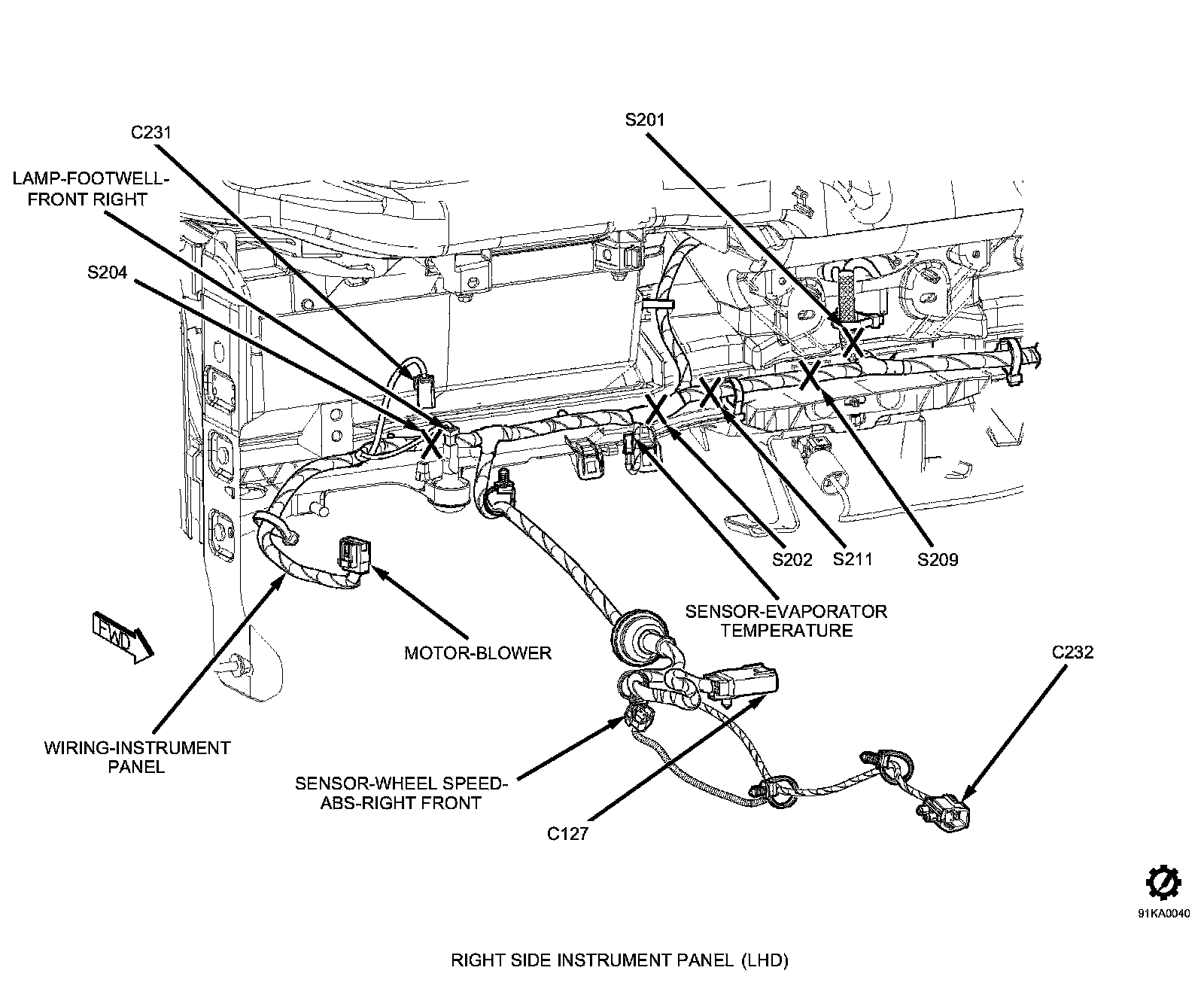 C231

S201

LAMP-FOOTWELL-FRONT RIGHT

S204

S202

S211

S209

SENSOR-EVAPORATOR TEMPERATURE

FWD

MOTOR-BLOWER

C232

WIRING-INSTRUMENT PANEL

SENSOR-WHEEL SPEED-ABS-RIGHT FRONT

C127

91KA0040

RIGHT SIDE INSTRUMENT PANEL (LHD)