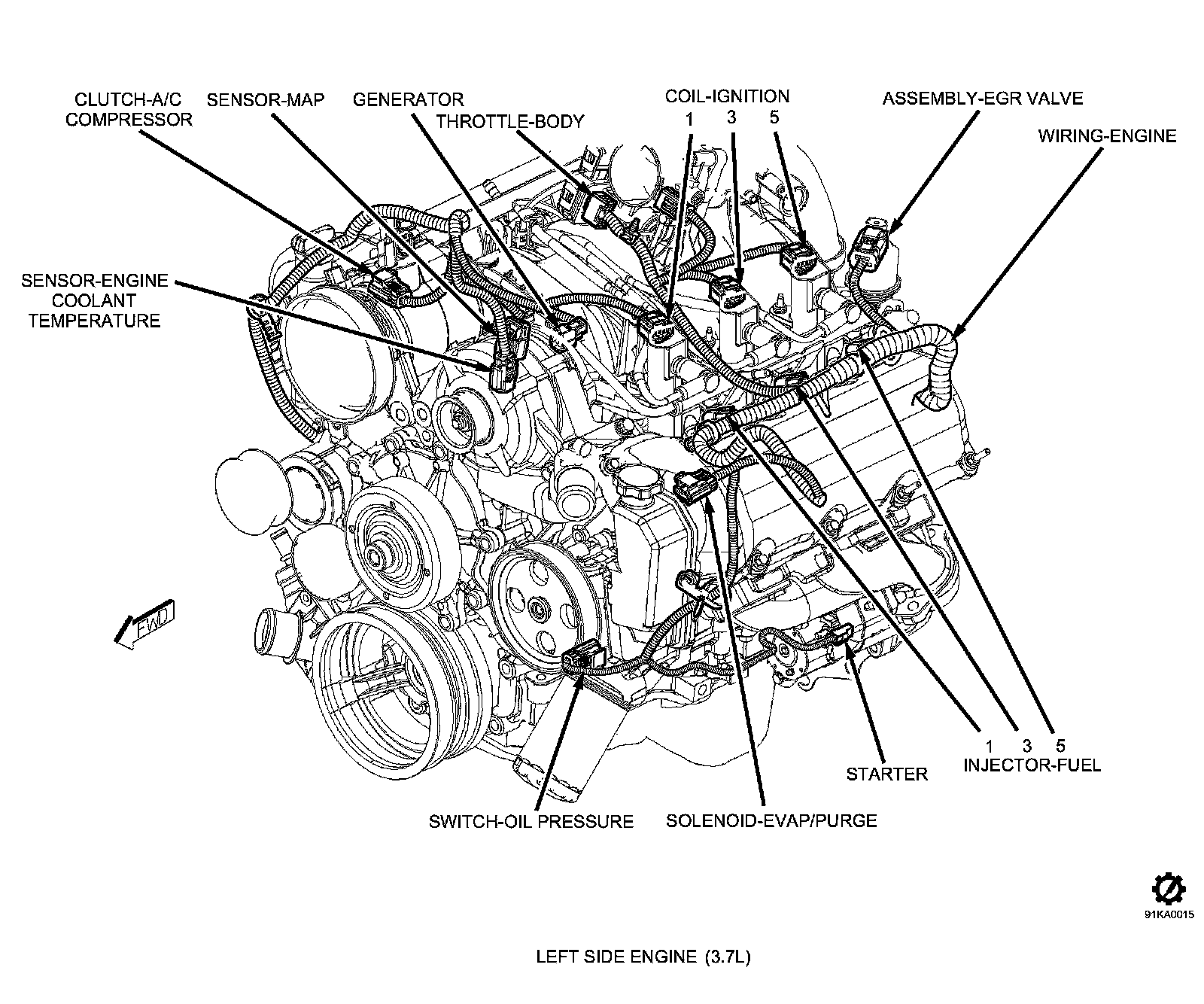 CLUTCH-A/C COMPRESSOR

SENSOR-MAP

GENERATOR

THROTTLE-BODY

COIL-IGNITION
1 3 5

ASSEMBLY-EGR VALVE

WIRING-ENGINE

SENSOR-ENGINE COOLANT TEMPERATURE

FWD

1 3 5
INJECTOR-FUEL

STARTER

SWITCH-OIL PRESSURE

SOLENOID-EVAP/PURGE

91KA0015

LEFT SIDE ENGINE (3.7L)