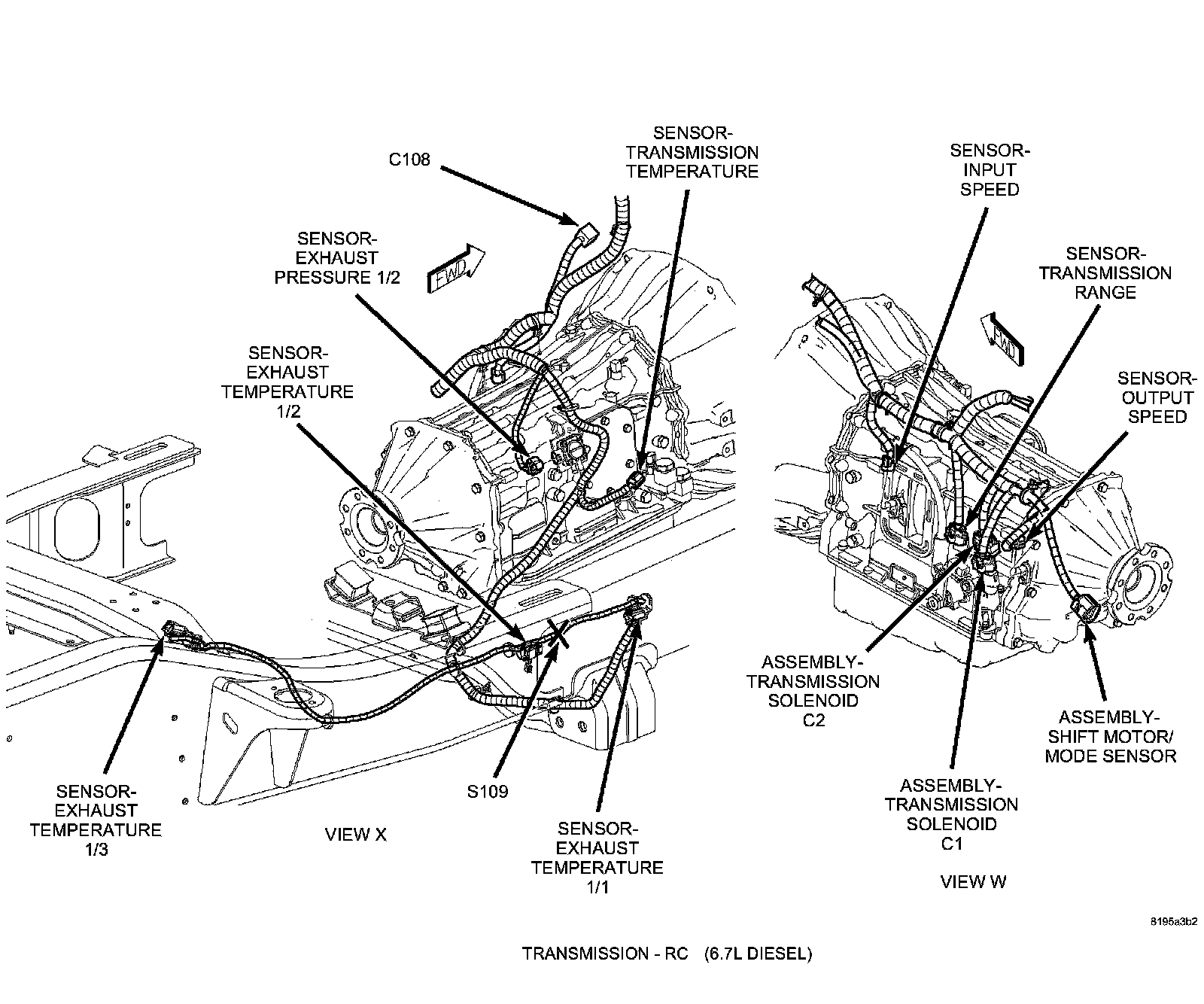 C108

SENSOR-TRANSMISSION TEMPERATURE

SENSOR-EXHAUST PRESSURE 1/2

FWD

SENSOR-EXHAUST TEMPERATURE 1/2

SENSOR-EXHAUST TEMPERATURE 1/3

S109

VIEW X

SENSOR-EXHAUST TEMPERATURE 1/1

SENSOR-INPUT SPEED

SENSOR-TRANSMISSION RANGE

FWD

SENSOR-OUTPUT SPEED

ASSEMBLY-TRANSMISSION SOLENOID C2

ASSEMBLY-SHIFT MOTOR/ MODE SENSOR

ASSEMBLY-TRANSMISSION SOLENOID C1

VIEW W

8195a3b2

TRANSMISSION - RC (6.7L DIESEL)