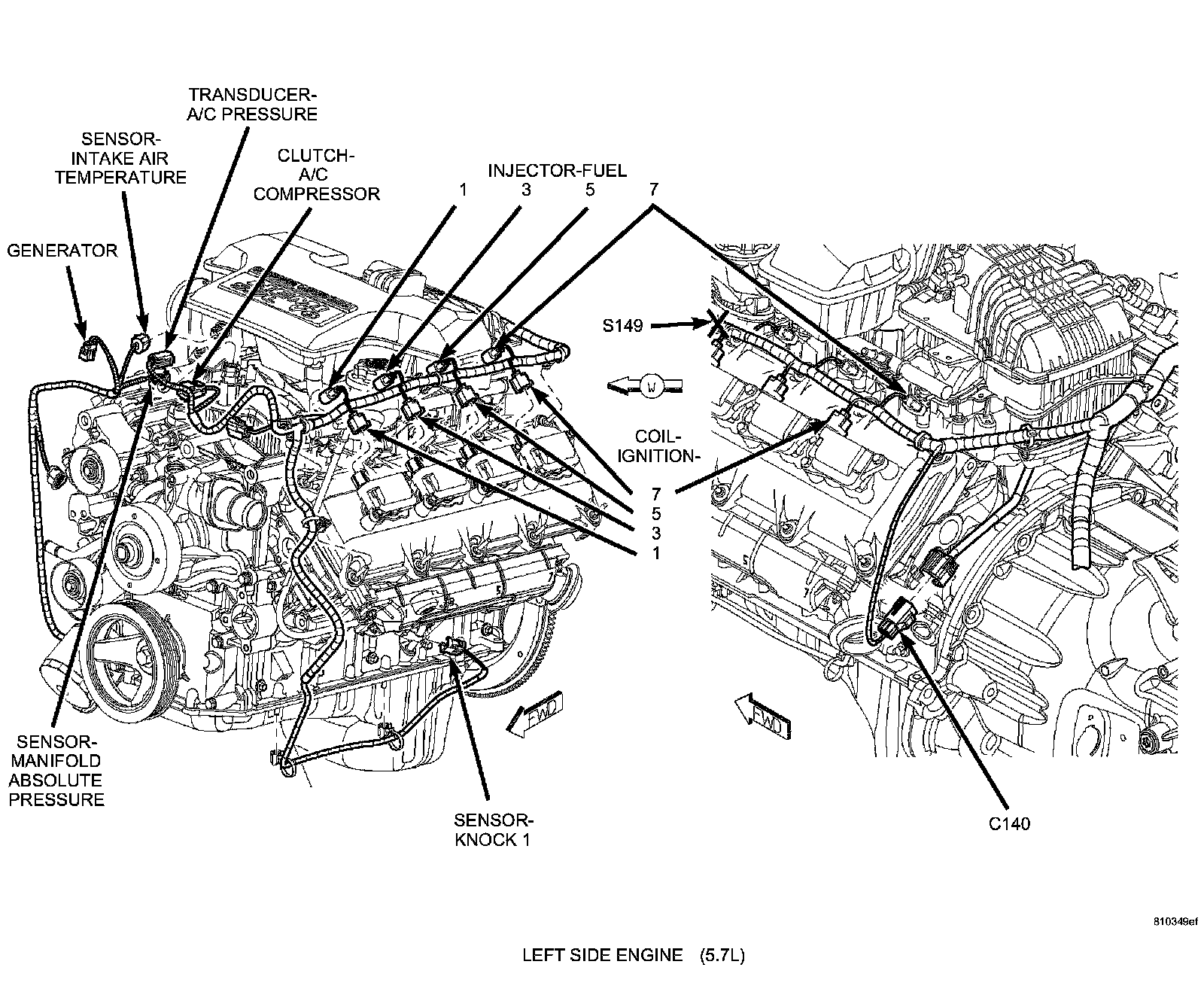 TRANSDUCER-
A/C PRESSURE

SENSOR-
INTAKE AIR
TEMPERATURE

CLUTCH-
A/C
COMPRESSOR

INJECTOR-FUEL
1 3 5 7

GENERATOR

S149

W

COIL-
IGNITION-
7
5
3
1

FWD

FWD

SENSOR-
MANIFOLD
ABSOLUTE
PRESSURE

SENSOR-
KNOCK 1

C140

810349ef

LEFT SIDE ENGINE (5.7L)