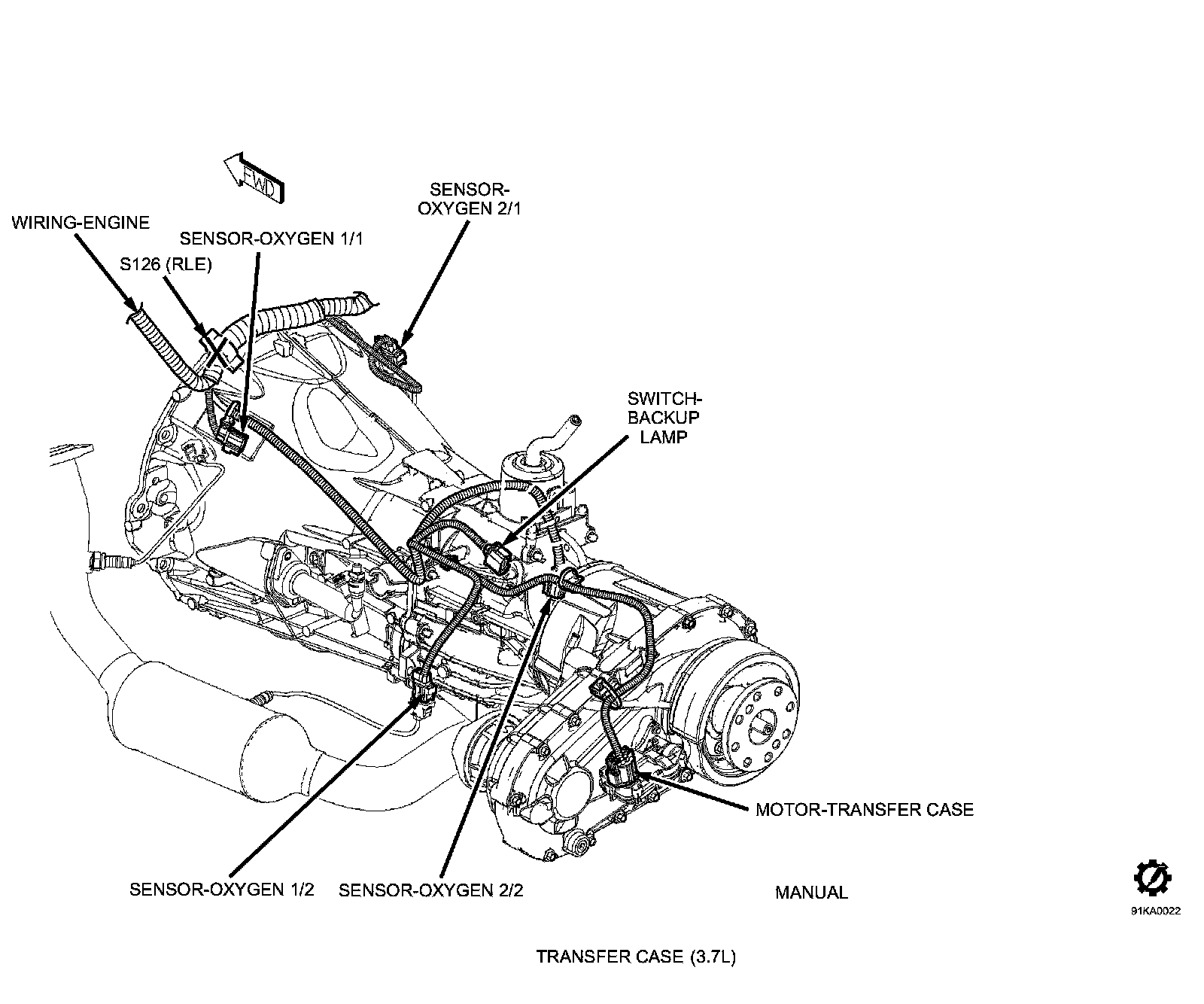 FWD

SENSOR-OXYGEN 2/1

WIRING-ENGINE

SENSOR-OXYGEN 1/1

S126 (RLE)

SWITCH-BACKUP LAMP

MOTOR-TRANSFER CASE

SENSOR-OXYGEN 1/2

SENSOR-OXYGEN 2/2

MANUAL

91KA0022

TRANSFER CASE (3.7L)