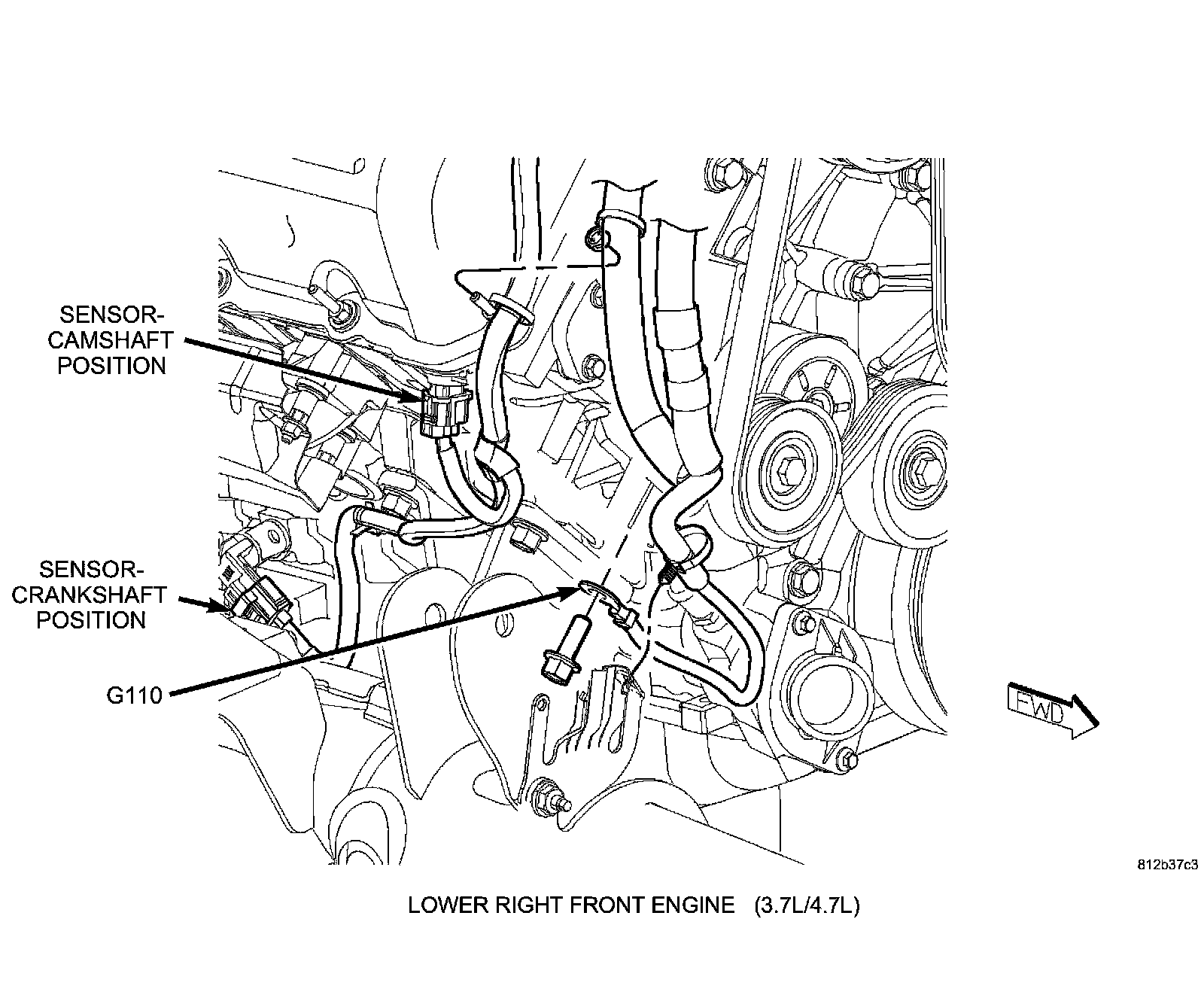 SENSOR-CAMSHAFT POSITION

SENSOR-CRANKSHAFT POSITION

G110

FWD

812b37c3

LOWER RIGHT FRONT ENGINE (3.7L/4.7L)