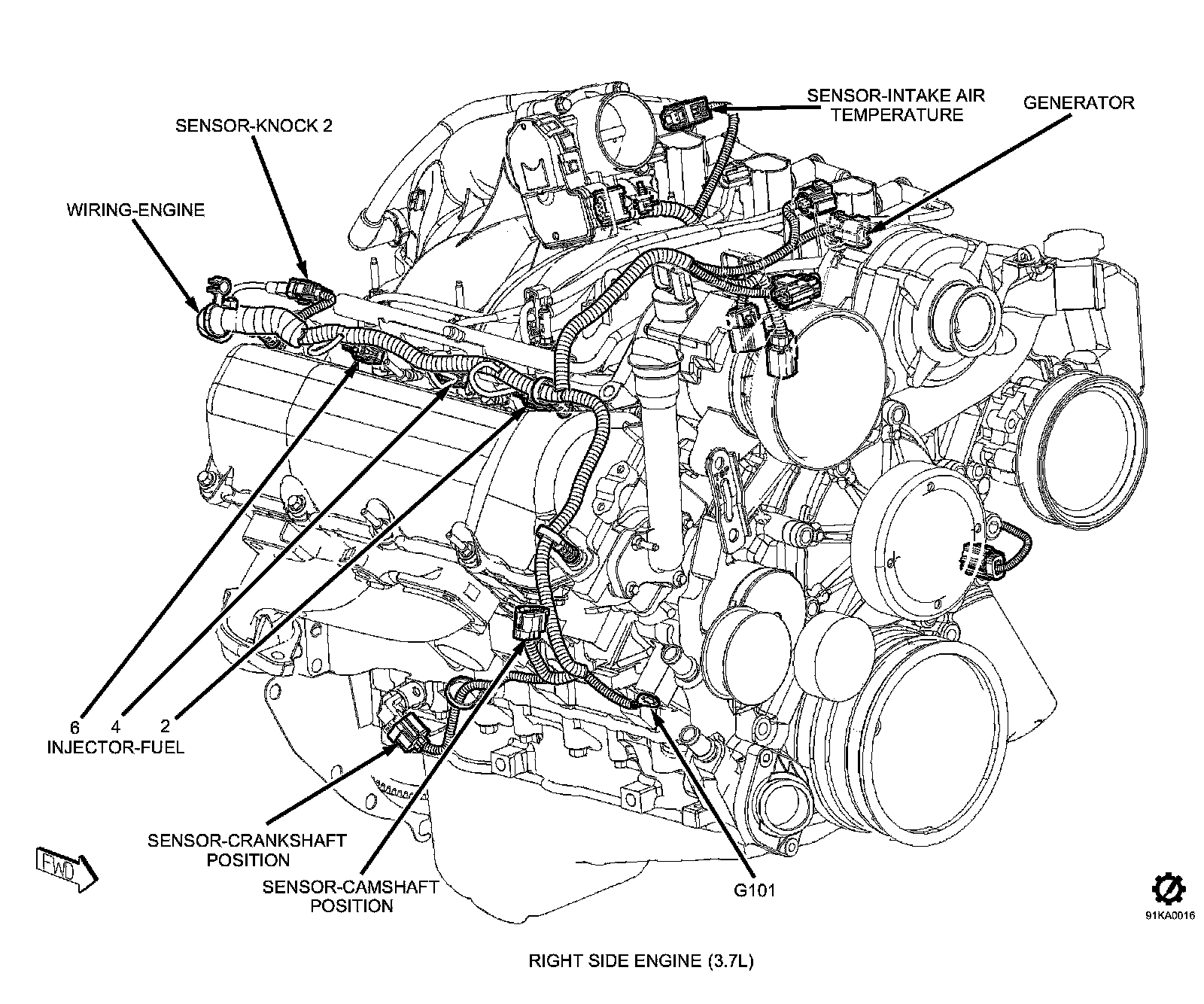 SENSOR-INTAKE AIR TEMPERATURE

GENERATOR

SENSOR-KNOCK 2

WIRING-ENGINE

6 4 2
INJECTOR-FUEL

SENSOR-CRANKSHAFT POSITION

SENSOR-CAMSHAFT POSITION

G101

FWD

91KA0016

RIGHT SIDE ENGINE (3.7L)