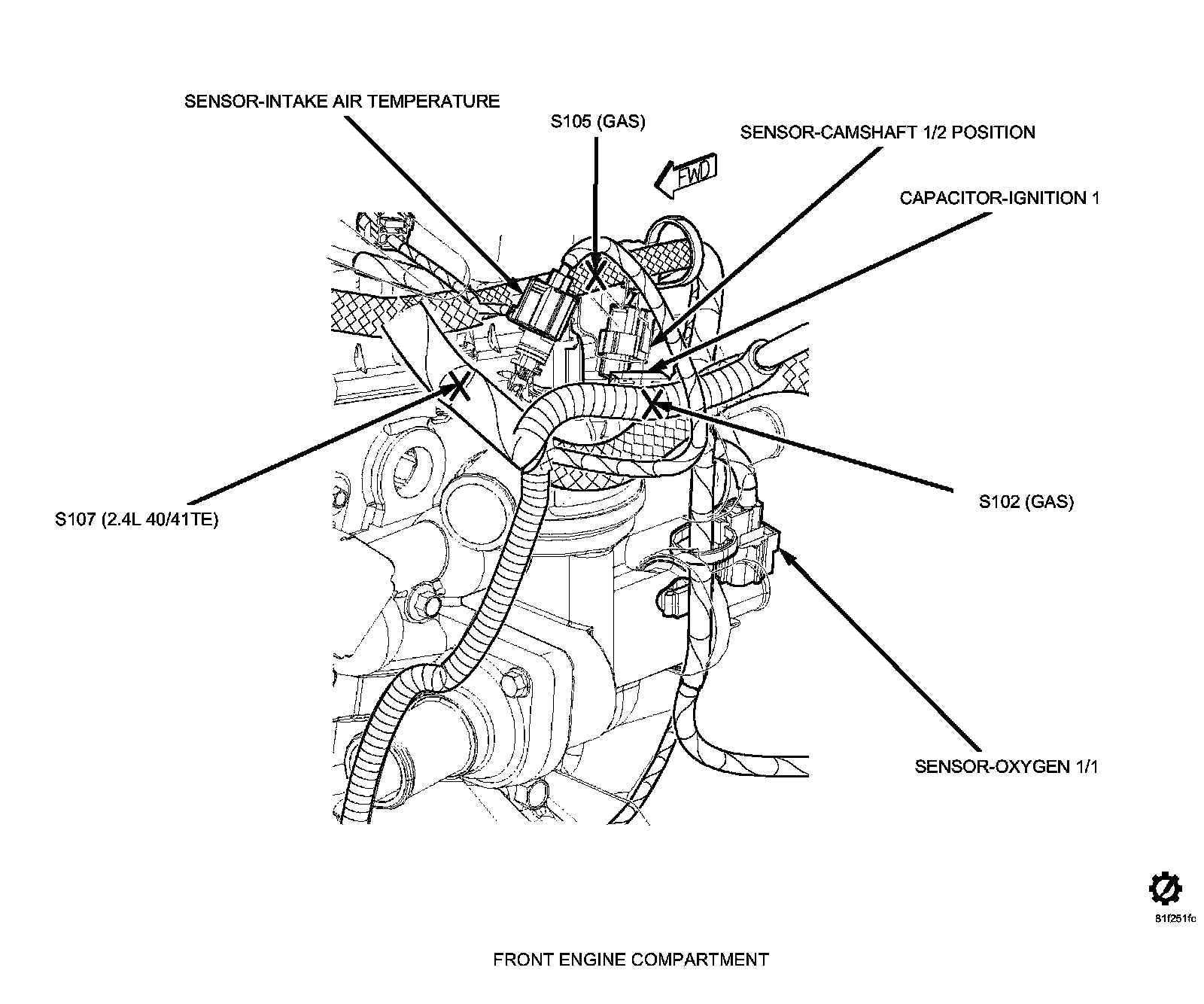 SENSOR-INTAKE AIR TEMPERATURE

S105 (GAS)

SENSOR-CAMSHAFT 1/2 POSITION

FWD

CAPACITOR-IGNITION 1

S107 (2.4L 40/41TE)

S102 (GAS)

SENSOR-OXYGEN 1/1

81f251fc

FRONT ENGINE COMPARTMENT