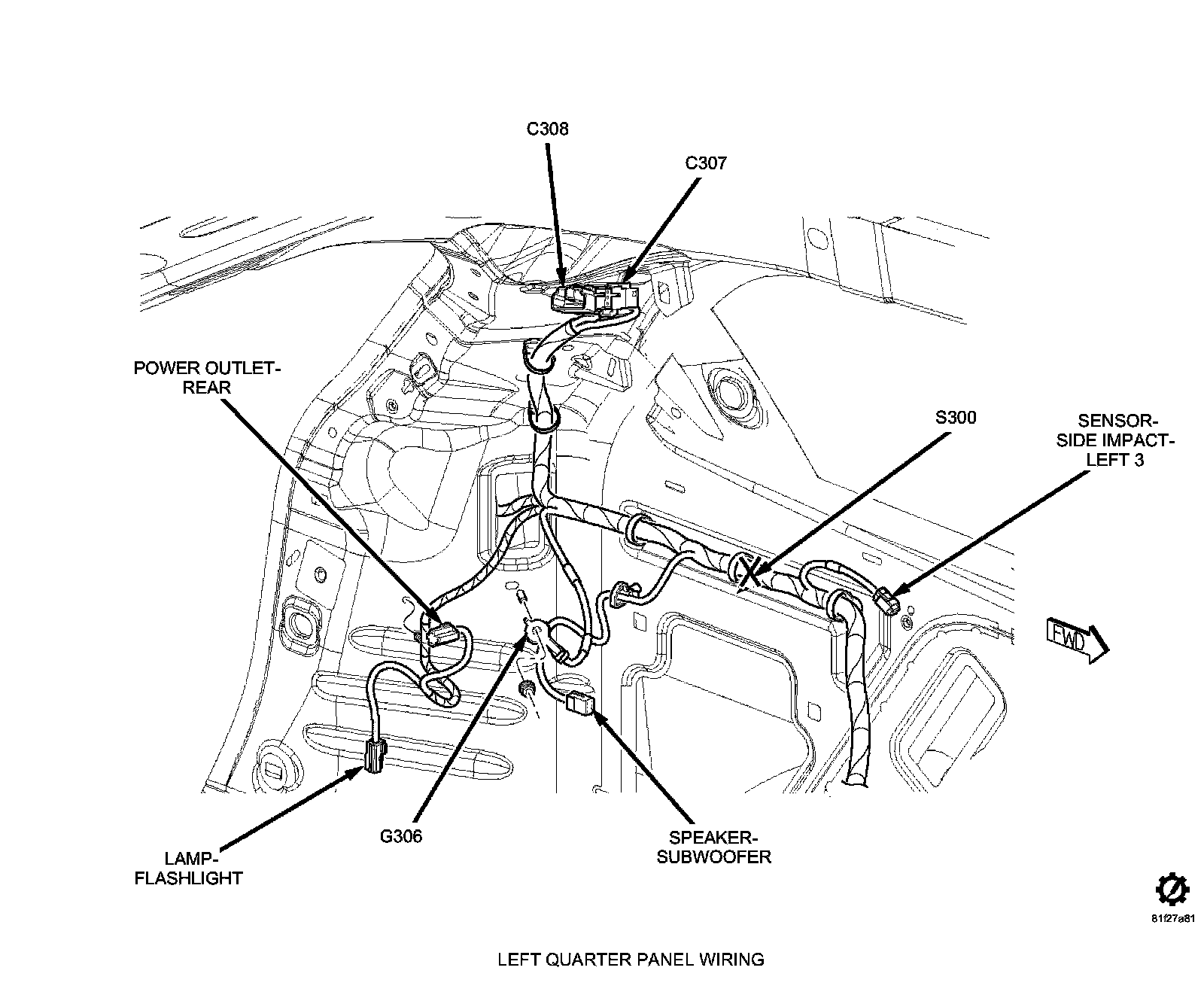 C308

C307

POWER OUTLET-REAR

S300

SENSOR-SIDE IMPACT-LEFT 3

FWD

LAMP-FLASHLIGHT

G306

SPEAKER-SUBWOOFER

81f27a81

LEFT QUARTER PANEL WIRING