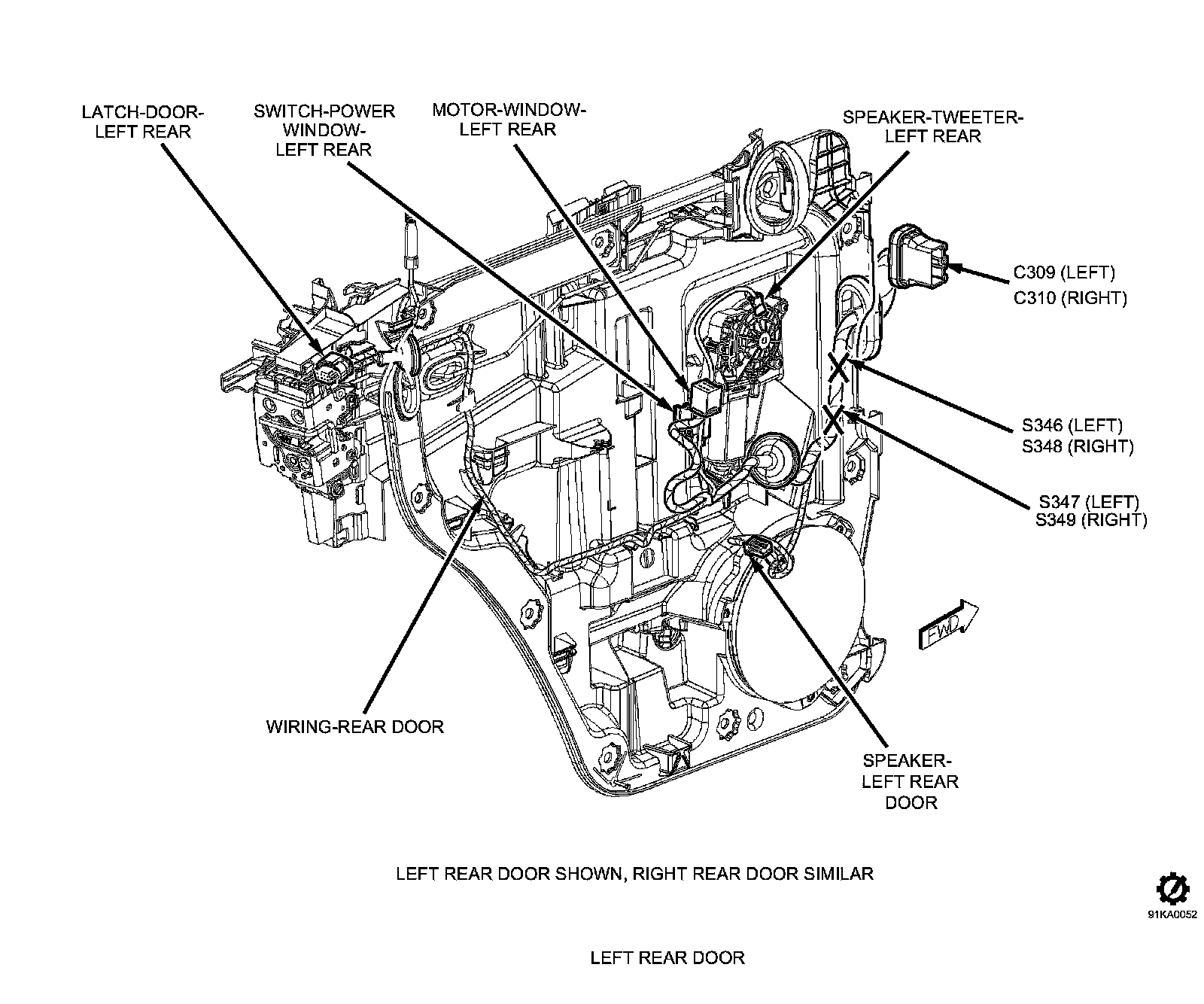 LATCH-DOOR-
LEFT REAR

SWITCH-POWER
WINDOW-
LEFT REAR

MOTOR-WINDOW-
LEFT REAR

SPEAKER-TWEETER-
LEFT REAR

C309 (LEFT)
C310 (RIGHT)

S346 (LEFT)
S348 (RIGHT)

S347 (LEFT)
S349 (RIGHT)

FWD

WIRING-REAR DOOR

SPEAKER-
LEFT REAR
DOOR

LEFT REAR DOOR SHOWN, RIGHT REAR DOOR SIMILAR

91KA0052

LEFT REAR DOOR