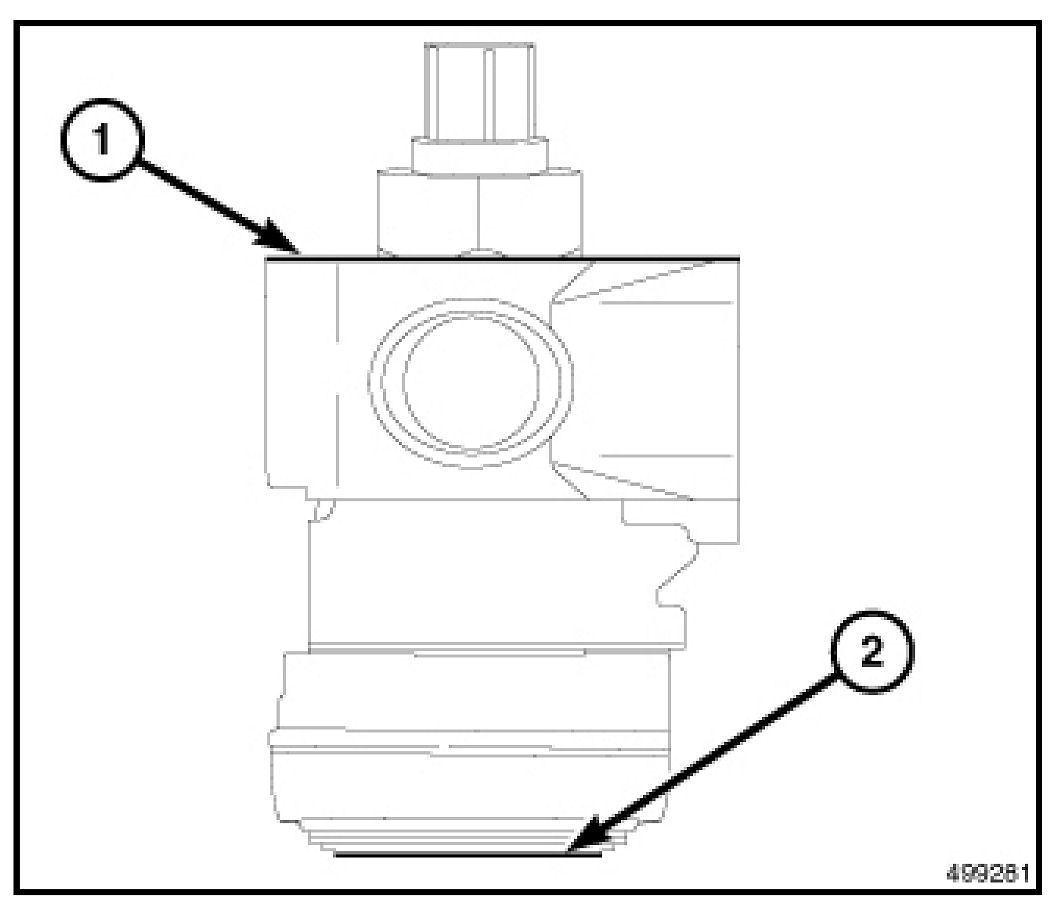 1

2

499281