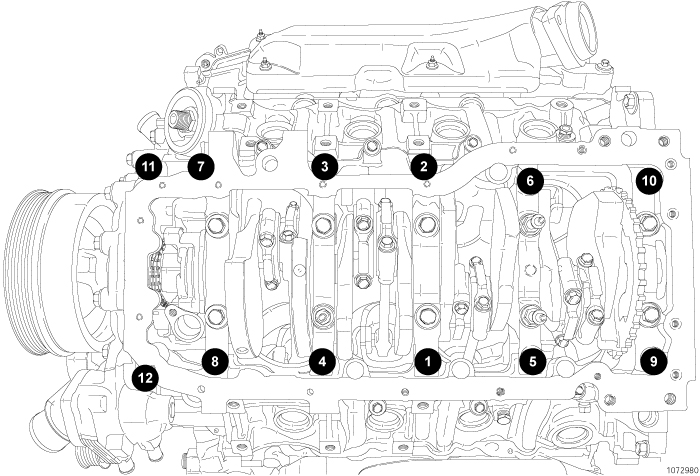 11
7
3
2
6
10
8
4
1
5
9
12
1072980