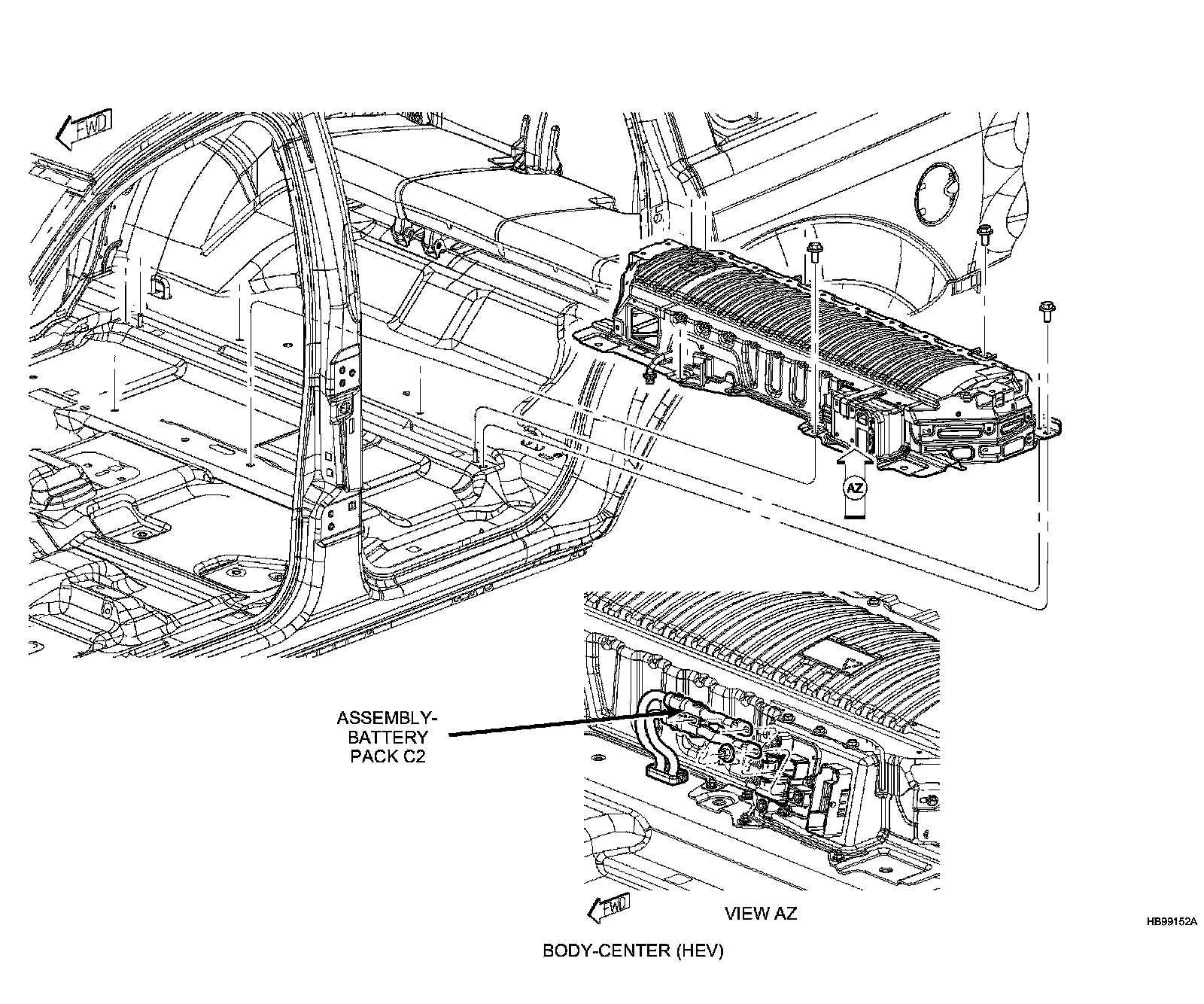 FWD

AZ

ASSEMBLY-BATTERY PACK C2

FWD

VIEW AZ

HB99152A

BODY-CENTER (HEV)