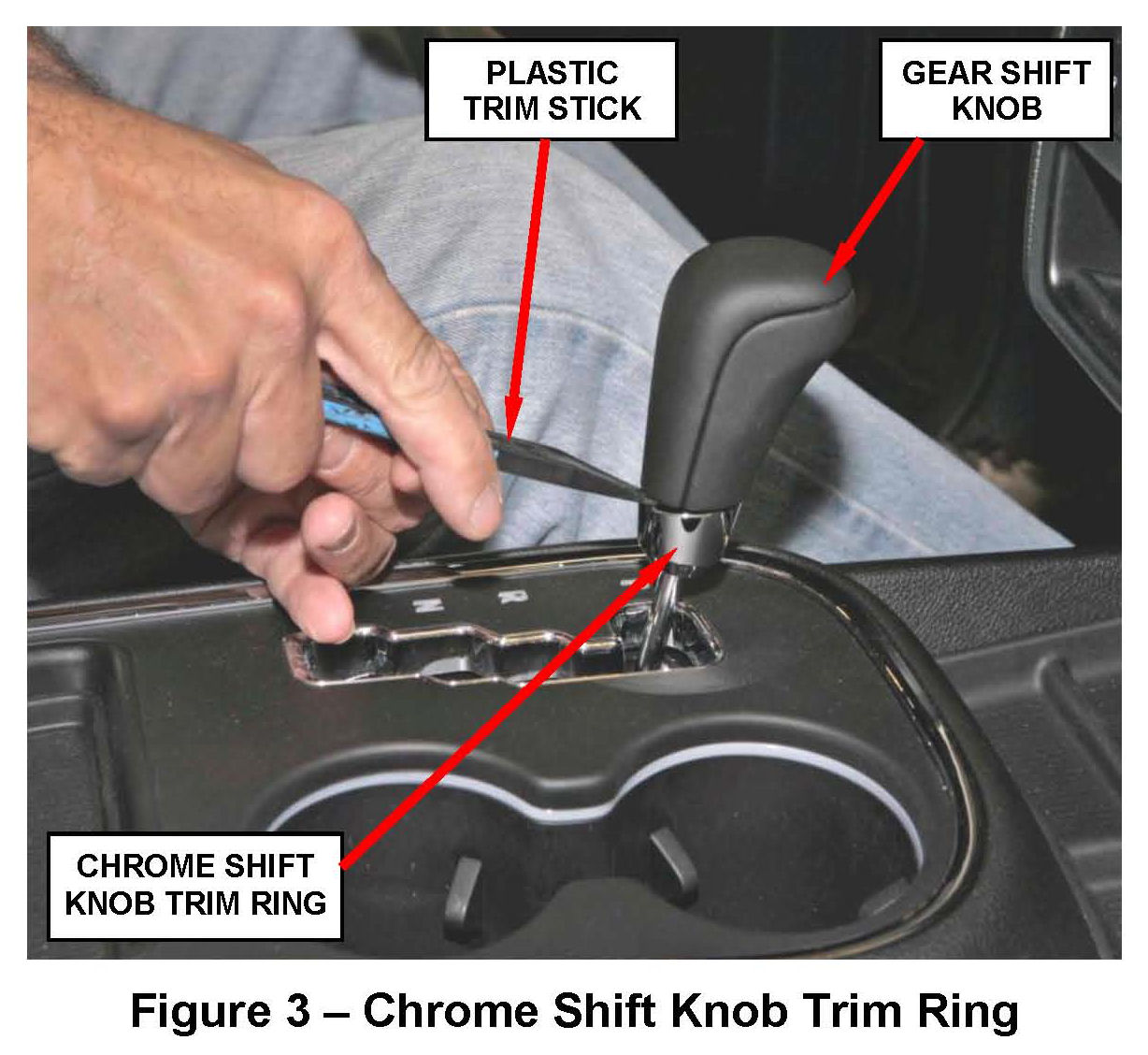 PLASTIC TRIM STICK

GEAR SHIFT KNOB

N

R

CHROME SHIFT KNOB TRIM RING

Figure 3 – Chrome Shift Knob Trim Ring