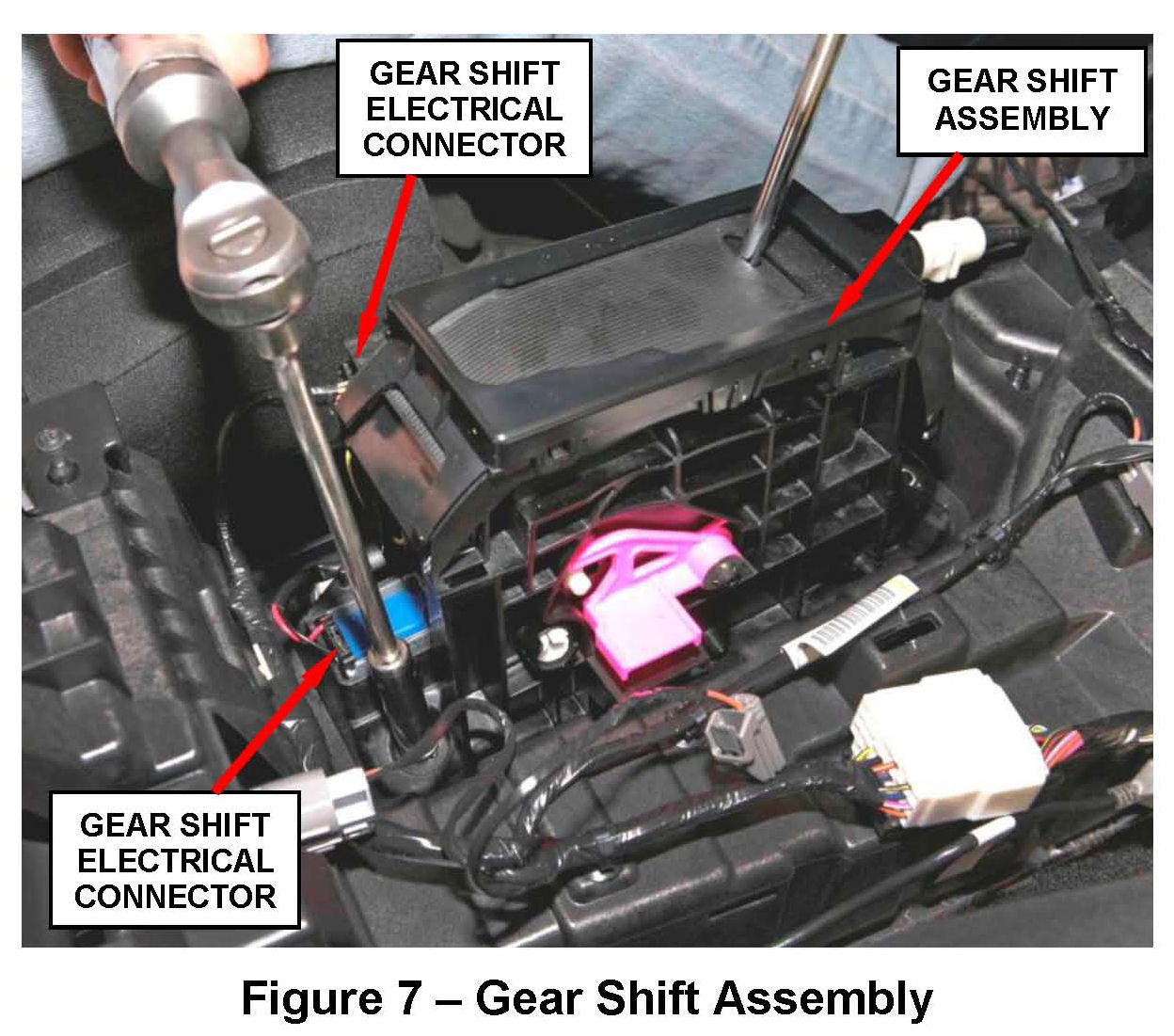 GEAR SHIFT ELECTRICAL CONNECTOR

GEAR SHIFT ASSEMBLY

GEAR SHIFT ELECTRICAL CONNECTOR

Figure 7 – Gear Shift Assembly